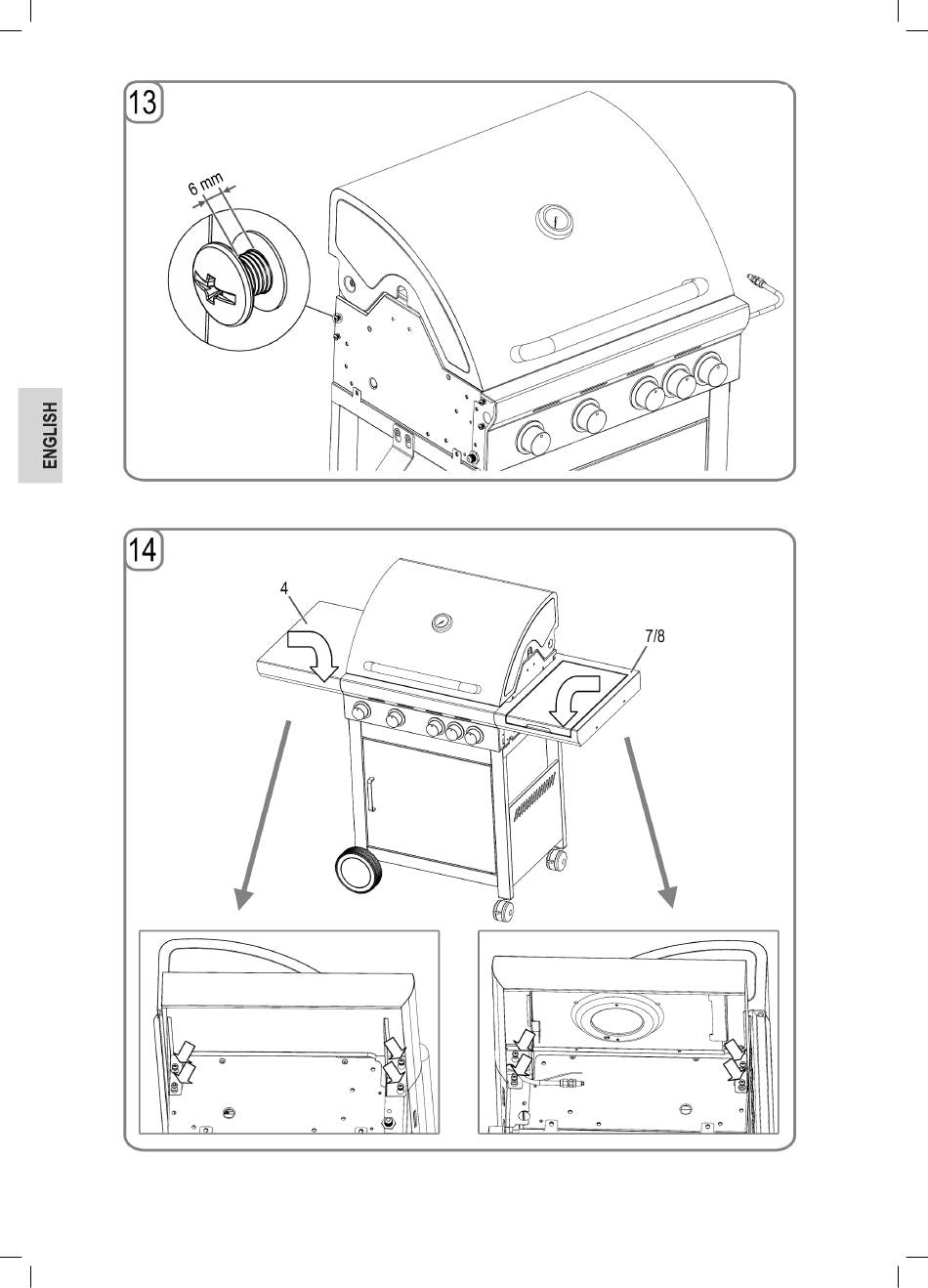 13

6 mm

ENGLISH

14

4

7/8