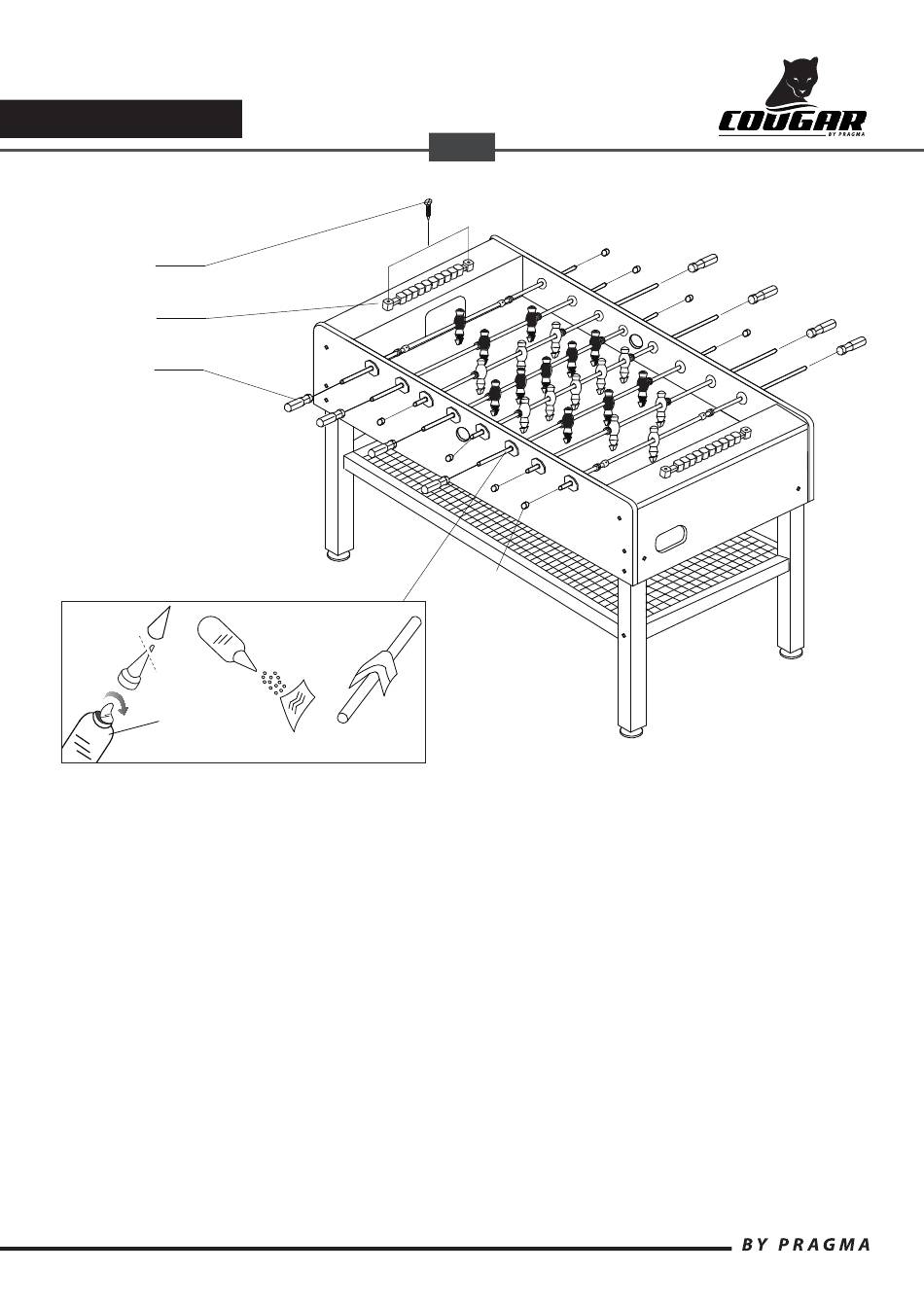 COUGAR
BY PRAGMA

BY PRAGMA