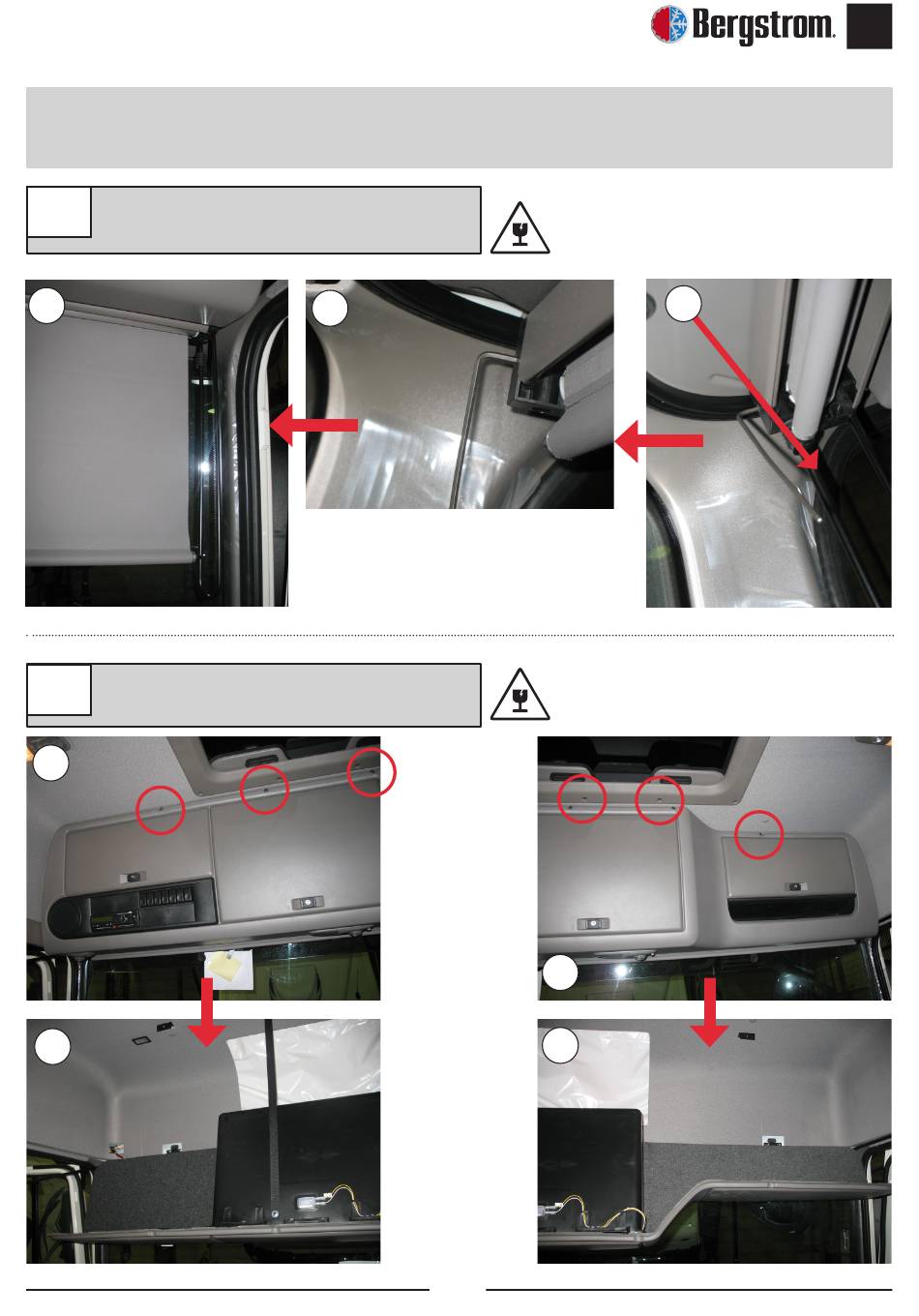 Bergstrom.