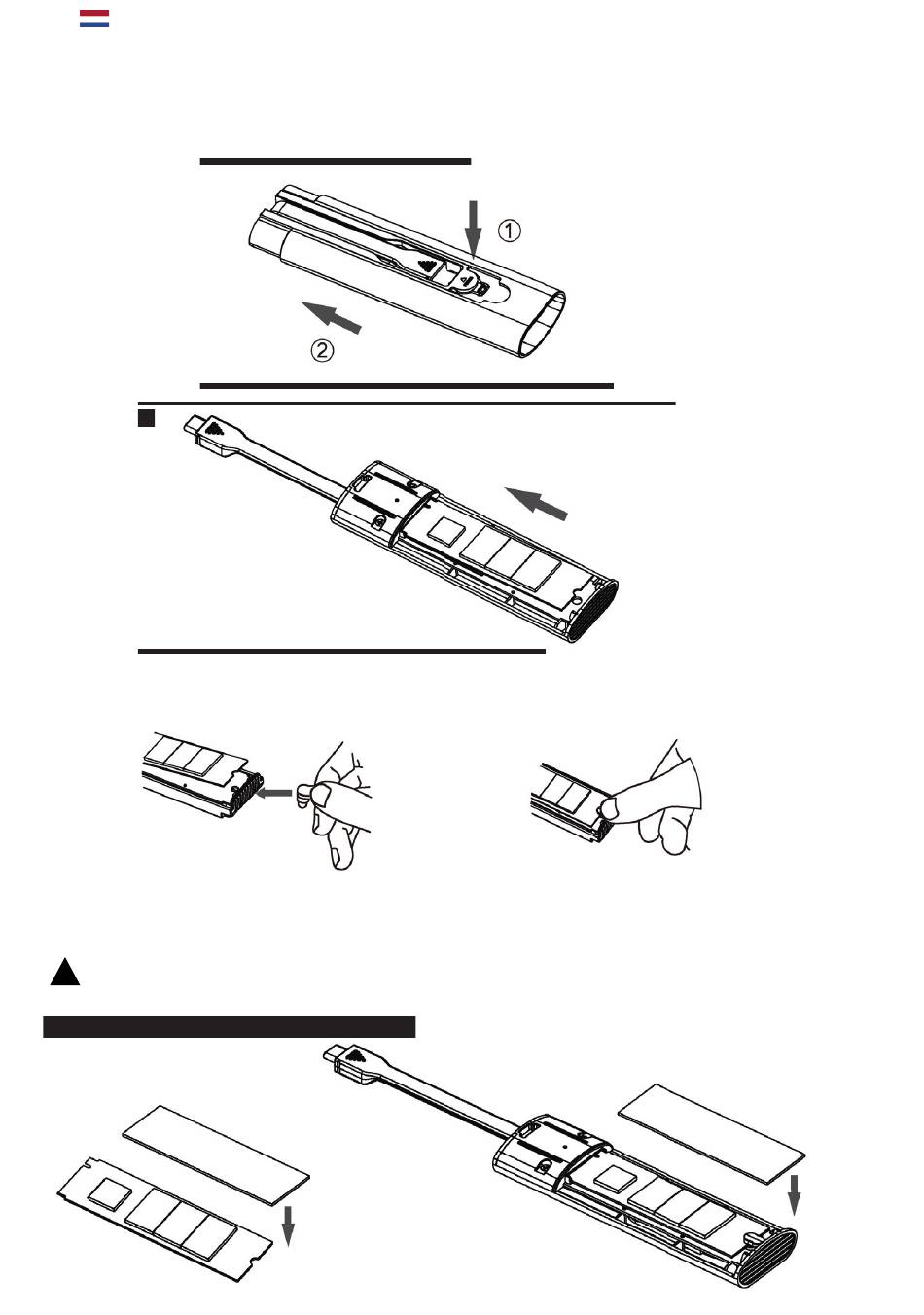 ①

②