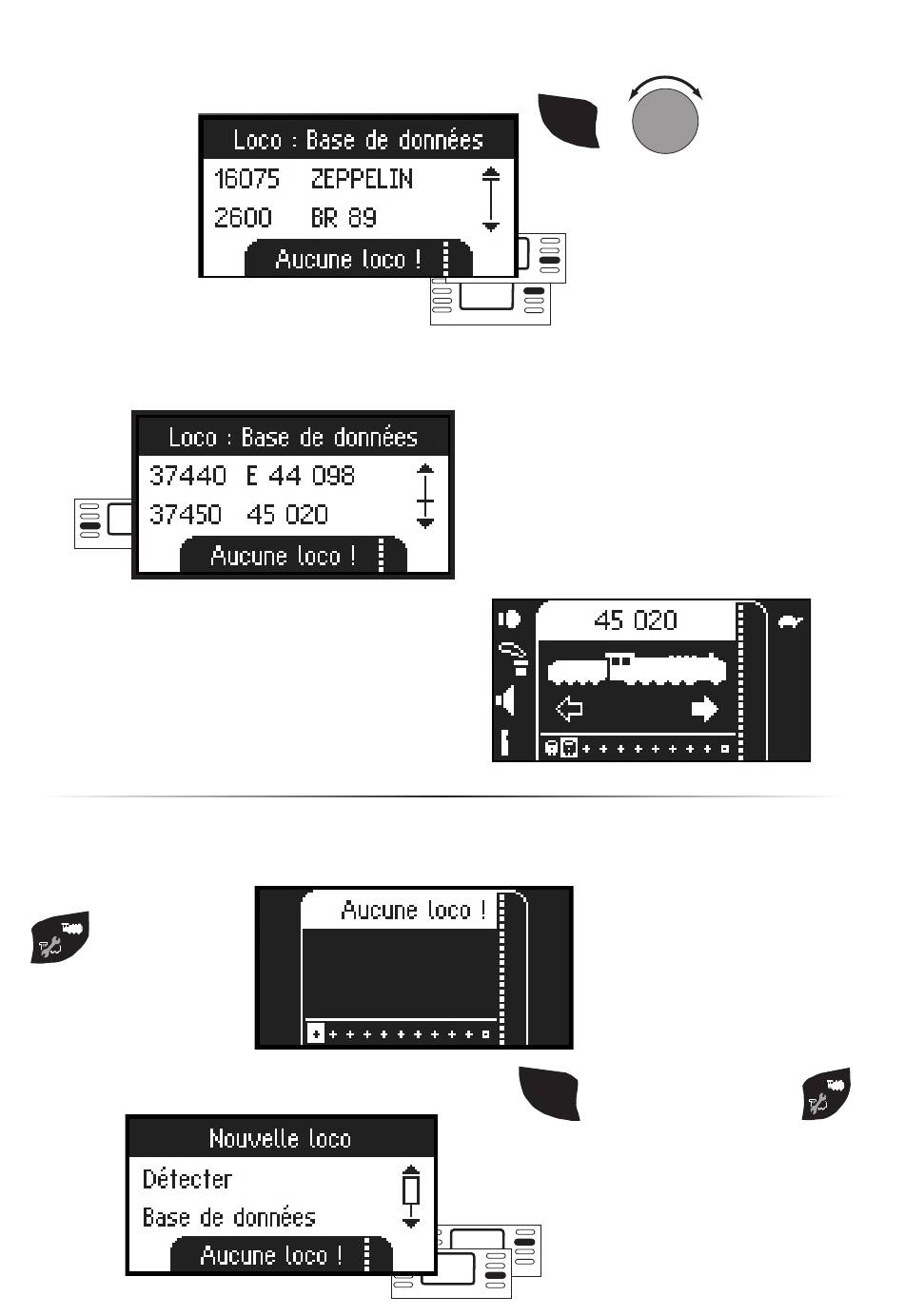 Loco : Base de données
16075 ZEPPELIN
2600 BR 89
Aucune loco !

Loco : Base de données
37440 E 44 098
37450 45 020
Aucune loco !

45 020

Aucune loco !

Nouvelle loco
Détecter
Base de données
Aucune loco !