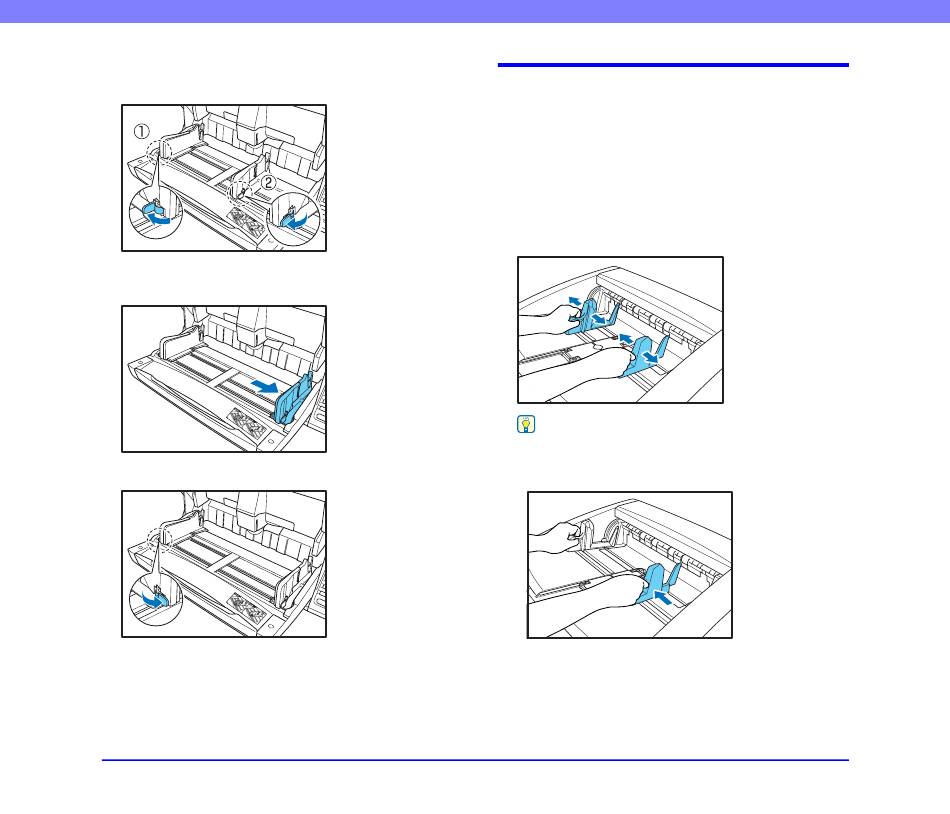 ①
②