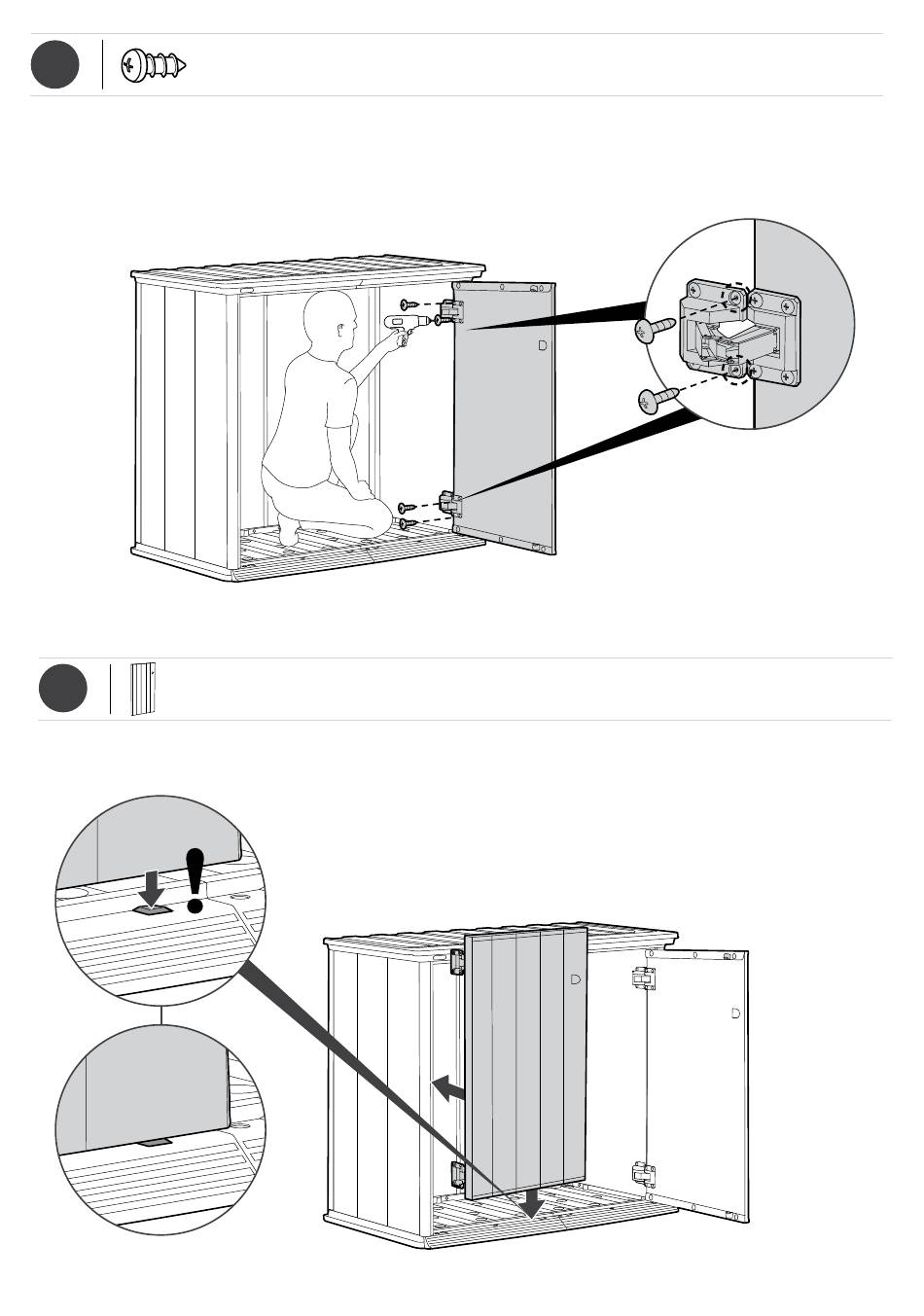 D

D

D