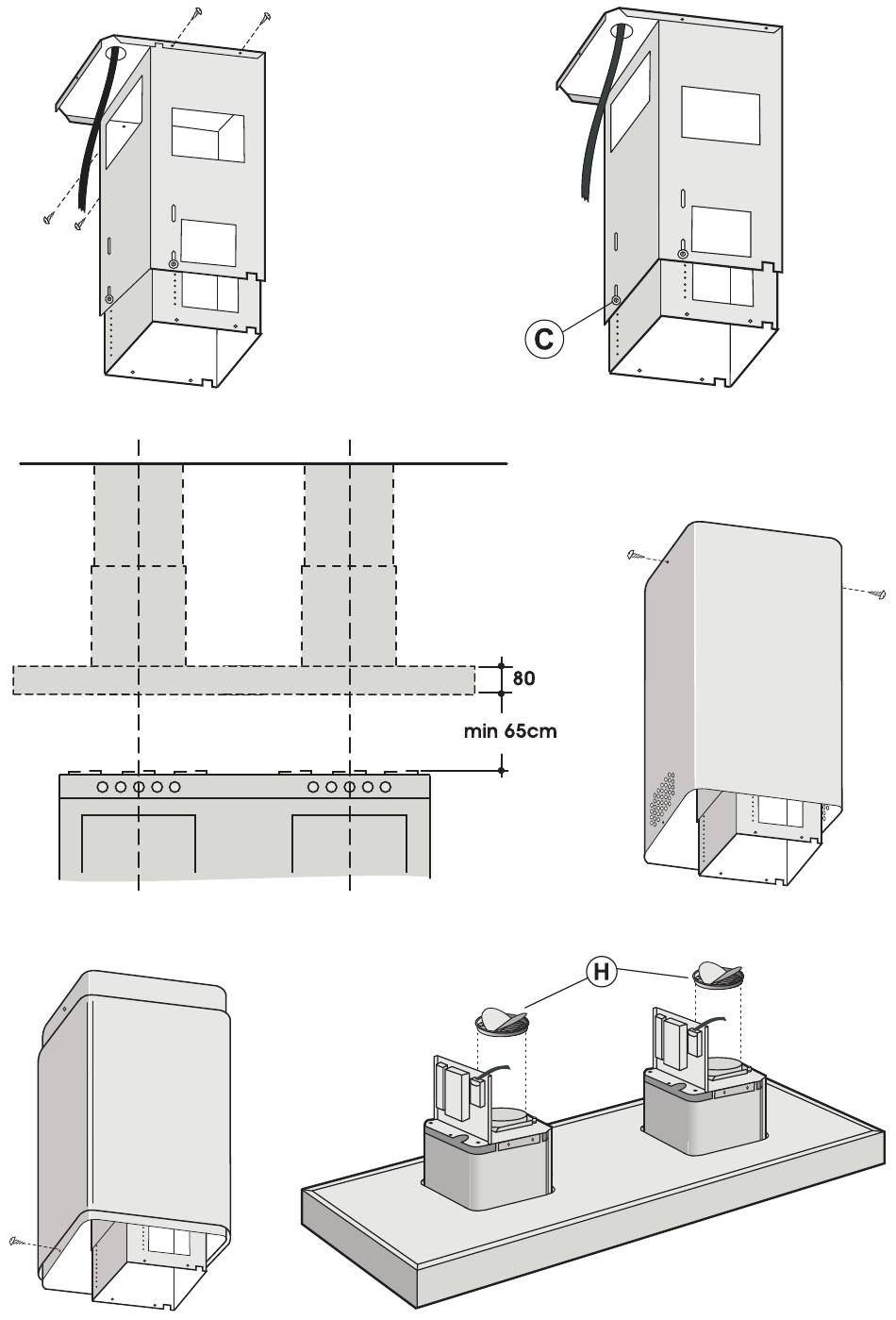 C

80

min 65cm

H