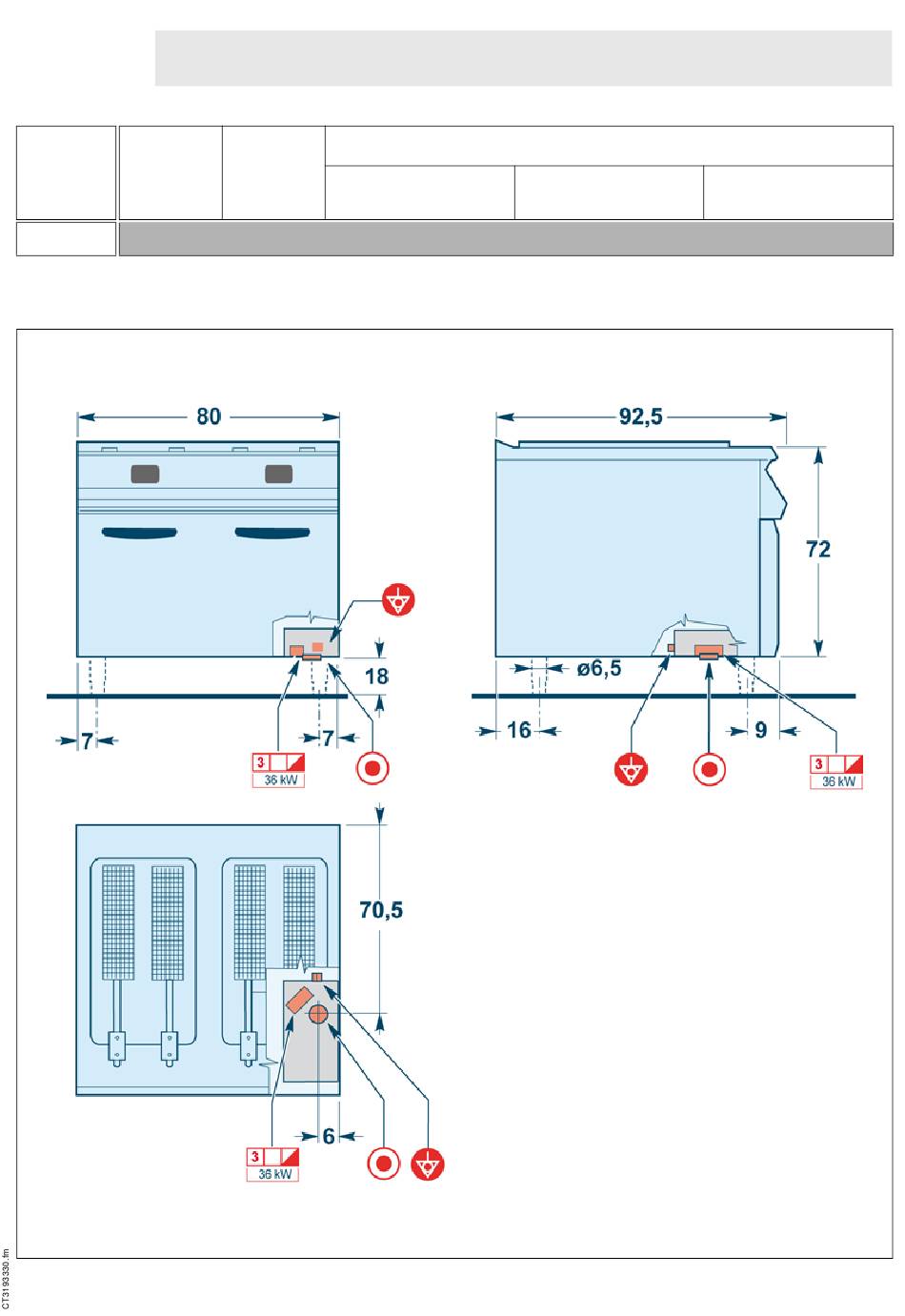 80

92,5

72

18

ø6,5

7

7

16

9

3

36 kW

3

36 kW

70,5

6

3

36 kW

CT3193330.fm