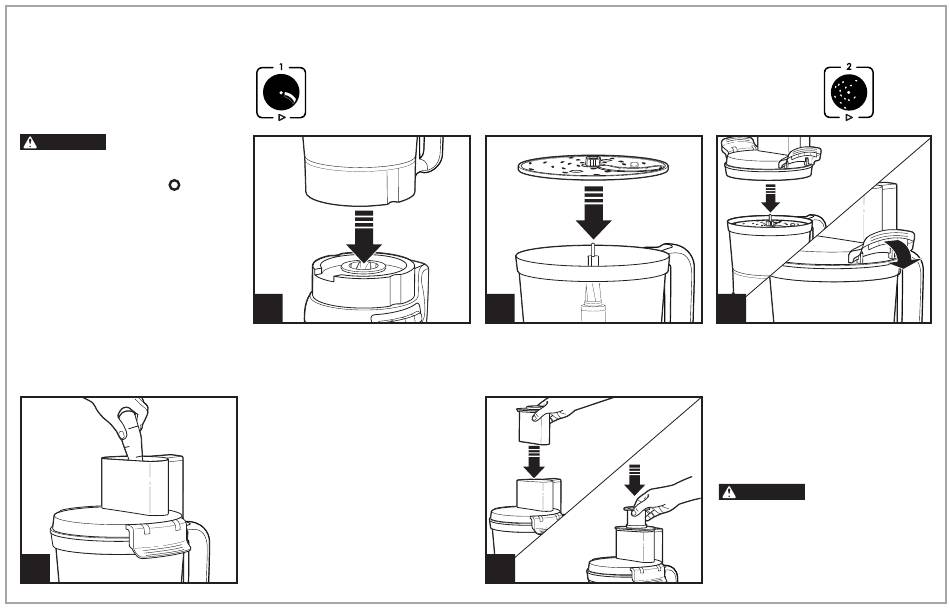 1

2