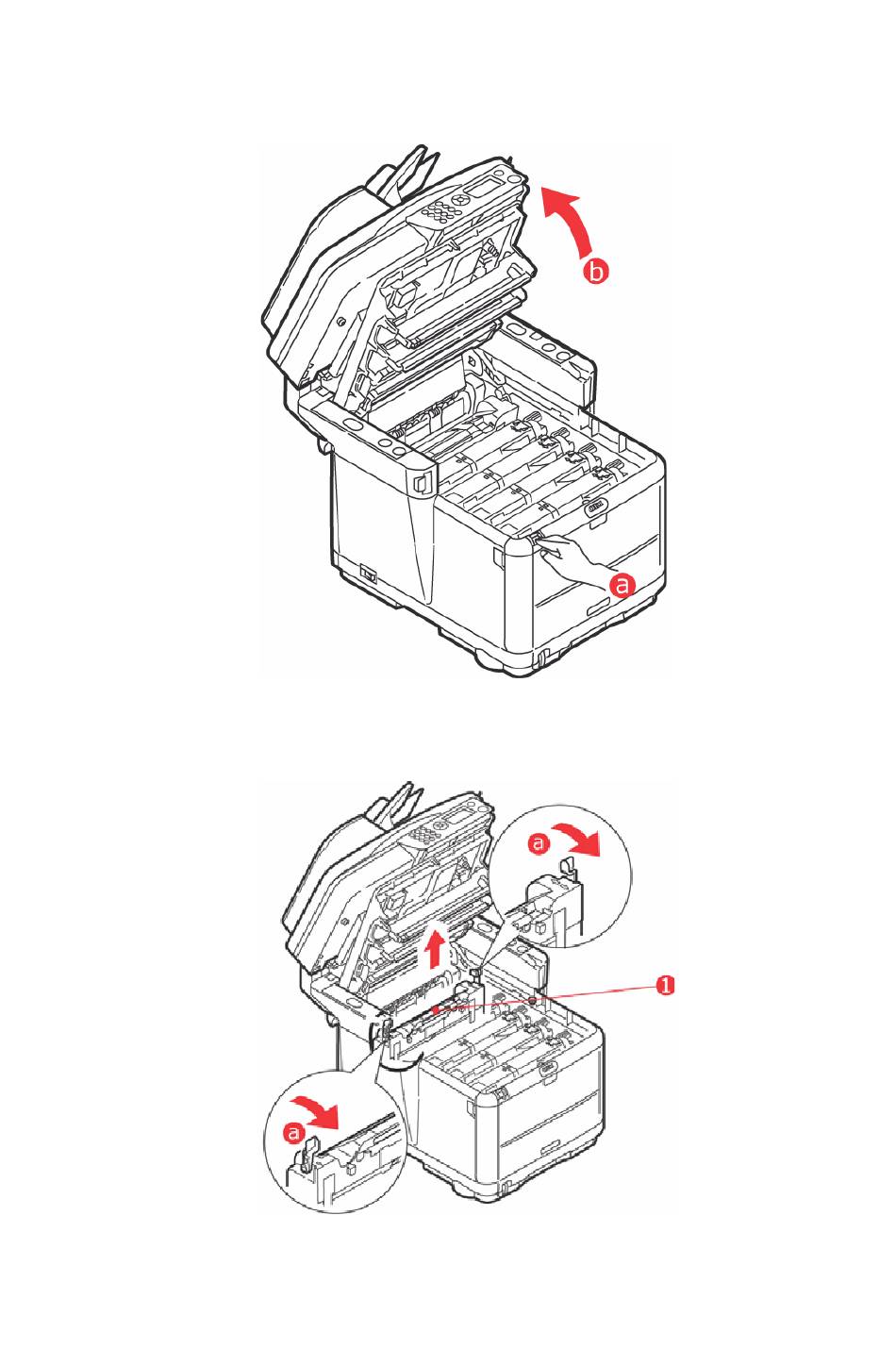 b

a

a

1

a