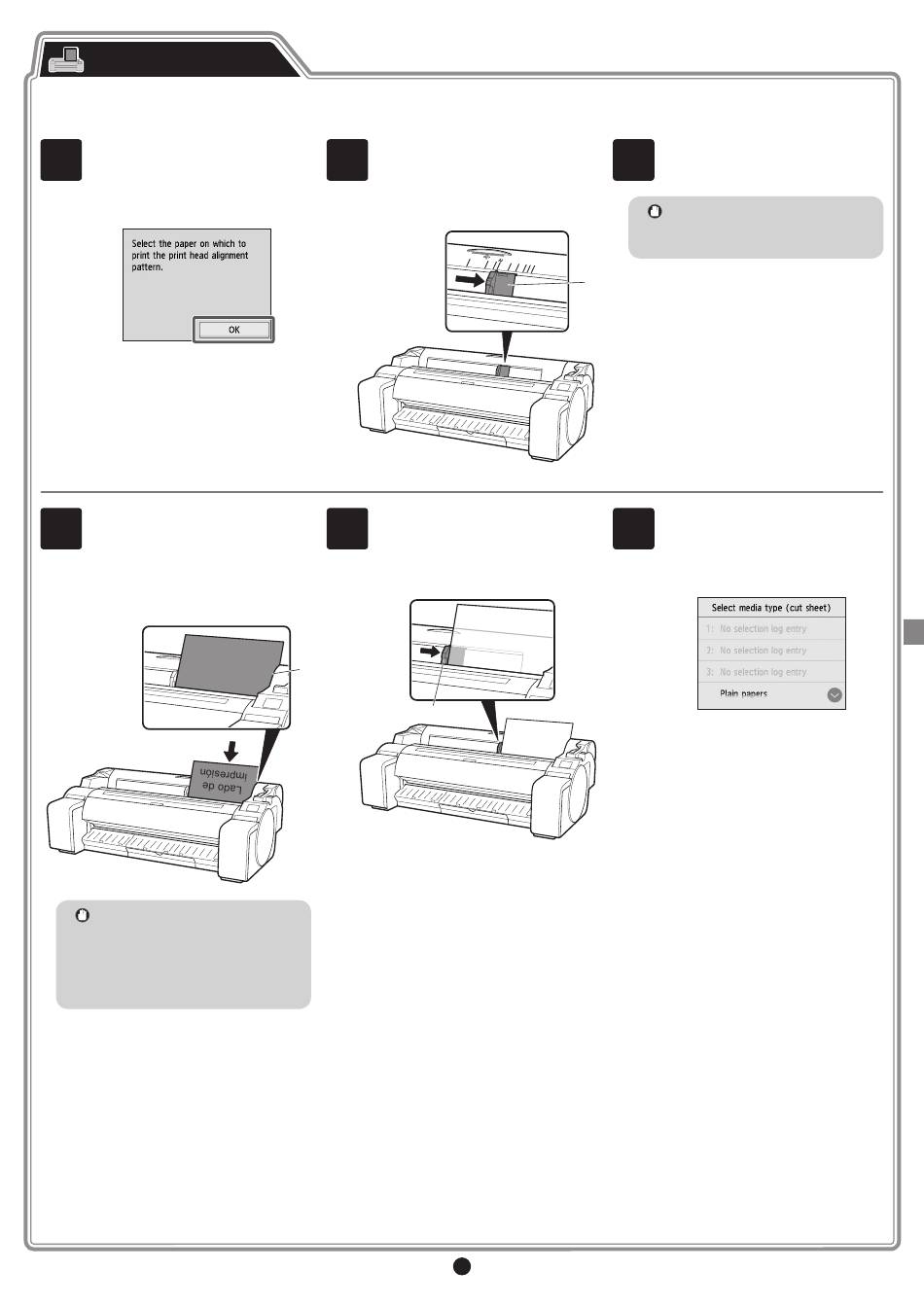 Select the paper on which to print the print head alignment pattern.

OK

Lado de impresión

Select media type (cut sheet)

1: No selection log entry

2: No selection log entry

3: No selection log entry

Plain papers