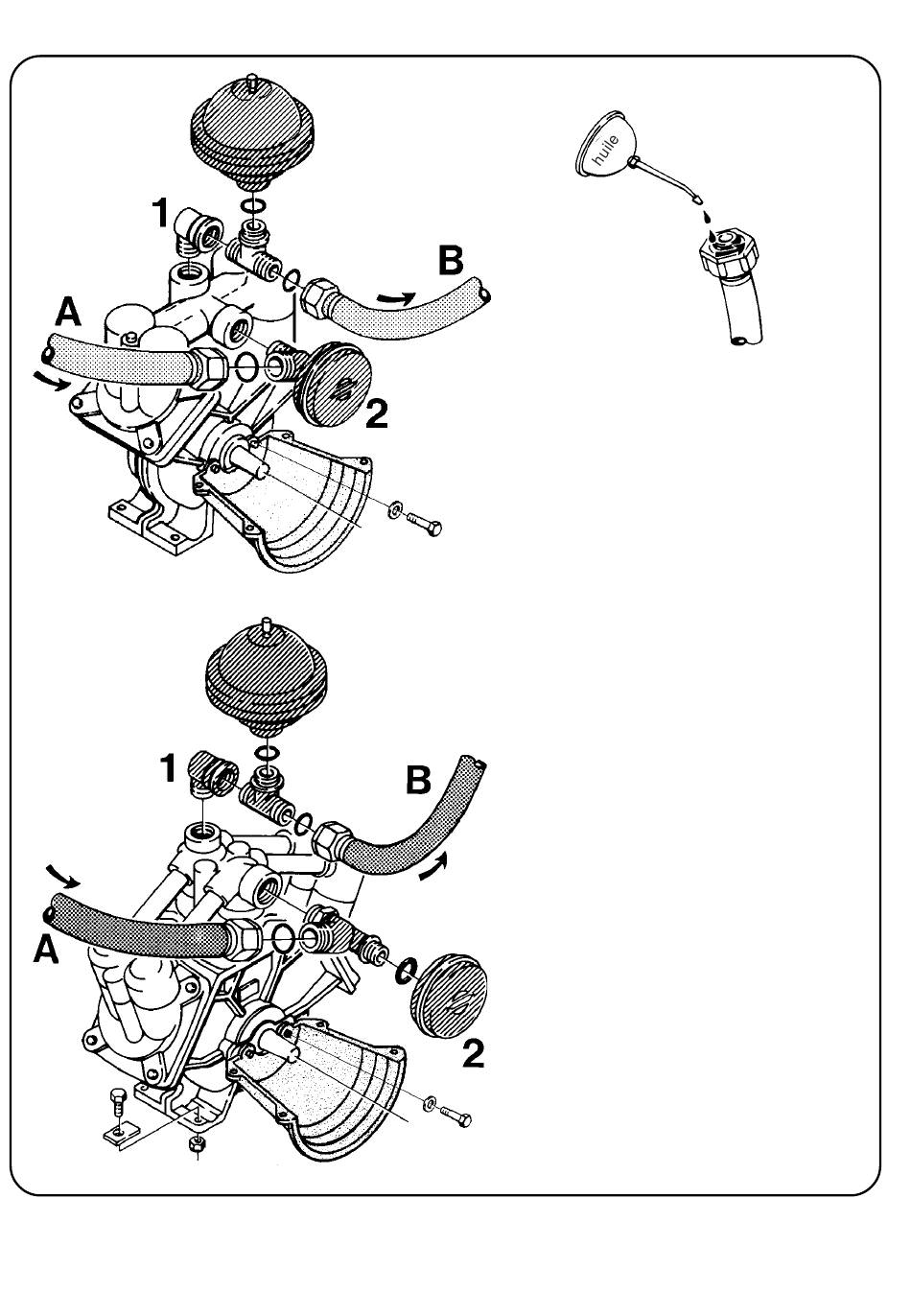 1
B
A
2
huile
1
B
A
2