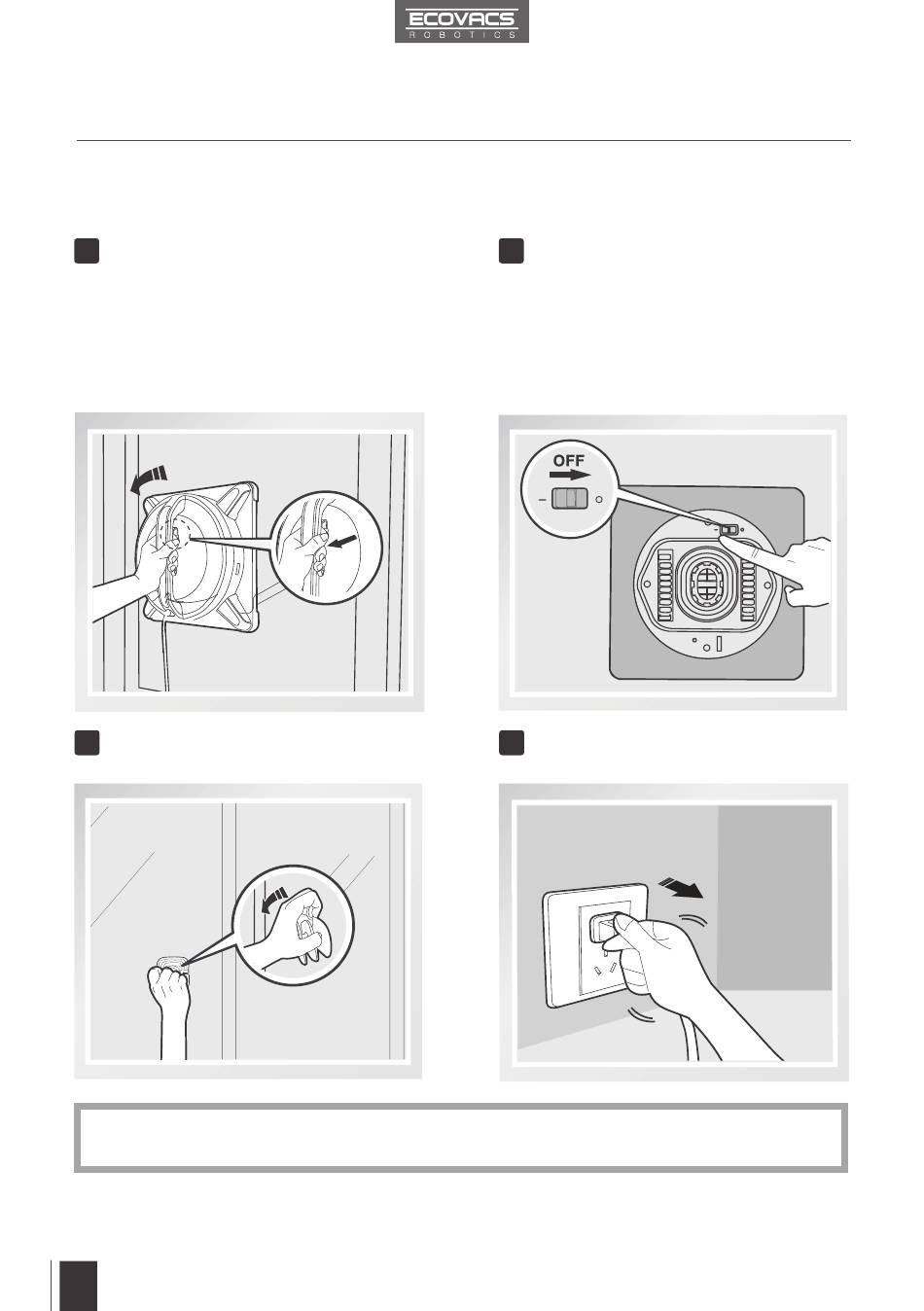 ECOVACS
ROBOTICS

OFF