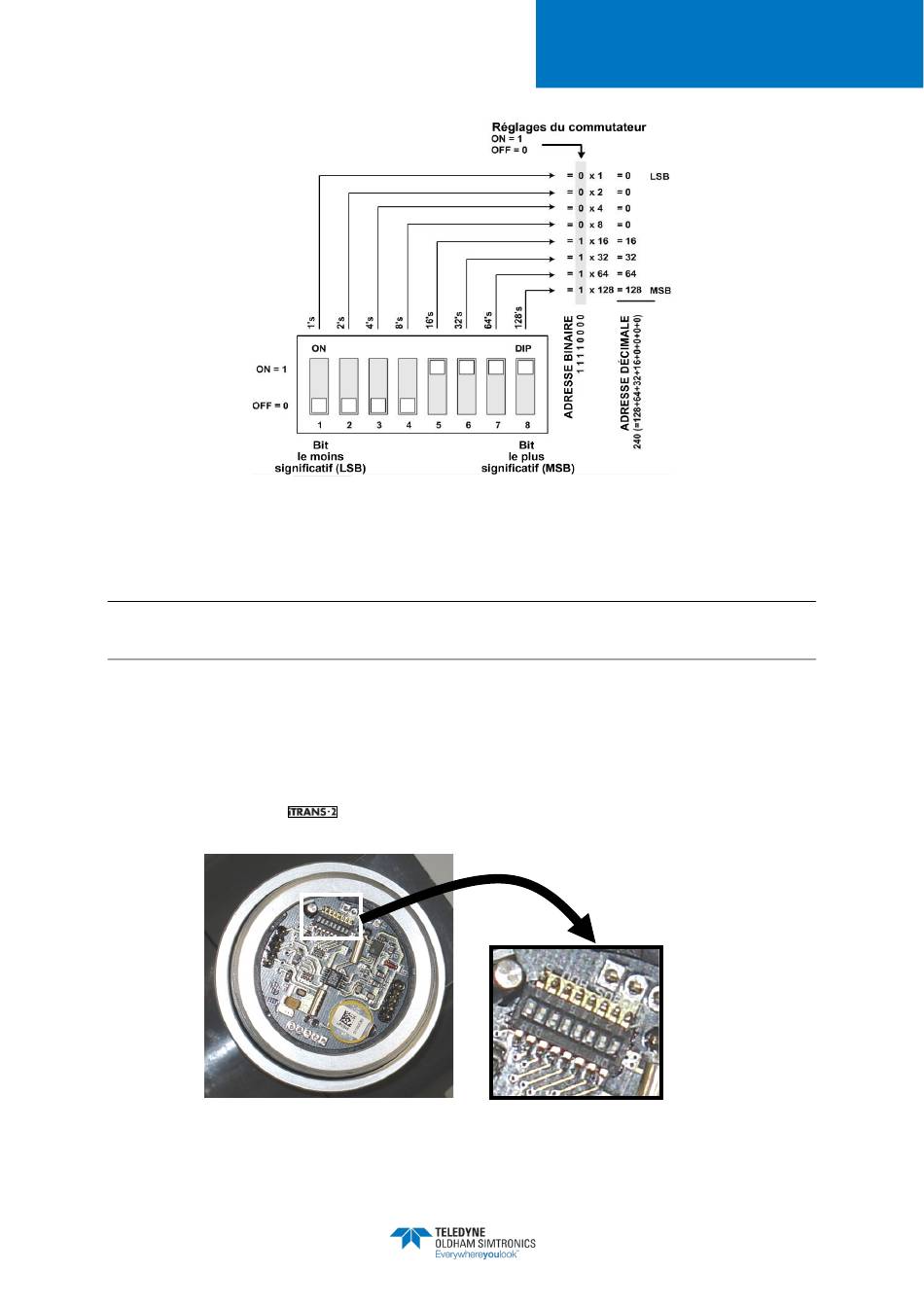 Réglages du commutateur
ON = 1
OFF = 0

= 0 x 1 = 0 LSB
= 0 x 2 = 0
= 0 x 4 = 0
= 0 x 8 = 0
= 1 x 16 = 16
= 1 x 32 = 32
= 1 x 64 = 64
= 1 x 128 = 128 MSB

1's 2's 4's 8's 16's 32's 64's 128's

ADRESSE BINAIRE
1 1 1 1 0 0 0 0

ADRESSE DÉCIMALE
240 (=128+64+32+16+0+0+0+0)

ON DIP

ON = 1
OFF = 0

1 2 3 4 5 6 7 8

Bit
le moins
significatif (LSB)

Bit
le plus
significatif (MSB)

iTRANS·2

TELEDYNE
OLDHAM SIMTRONICS
Everywhereyoulook