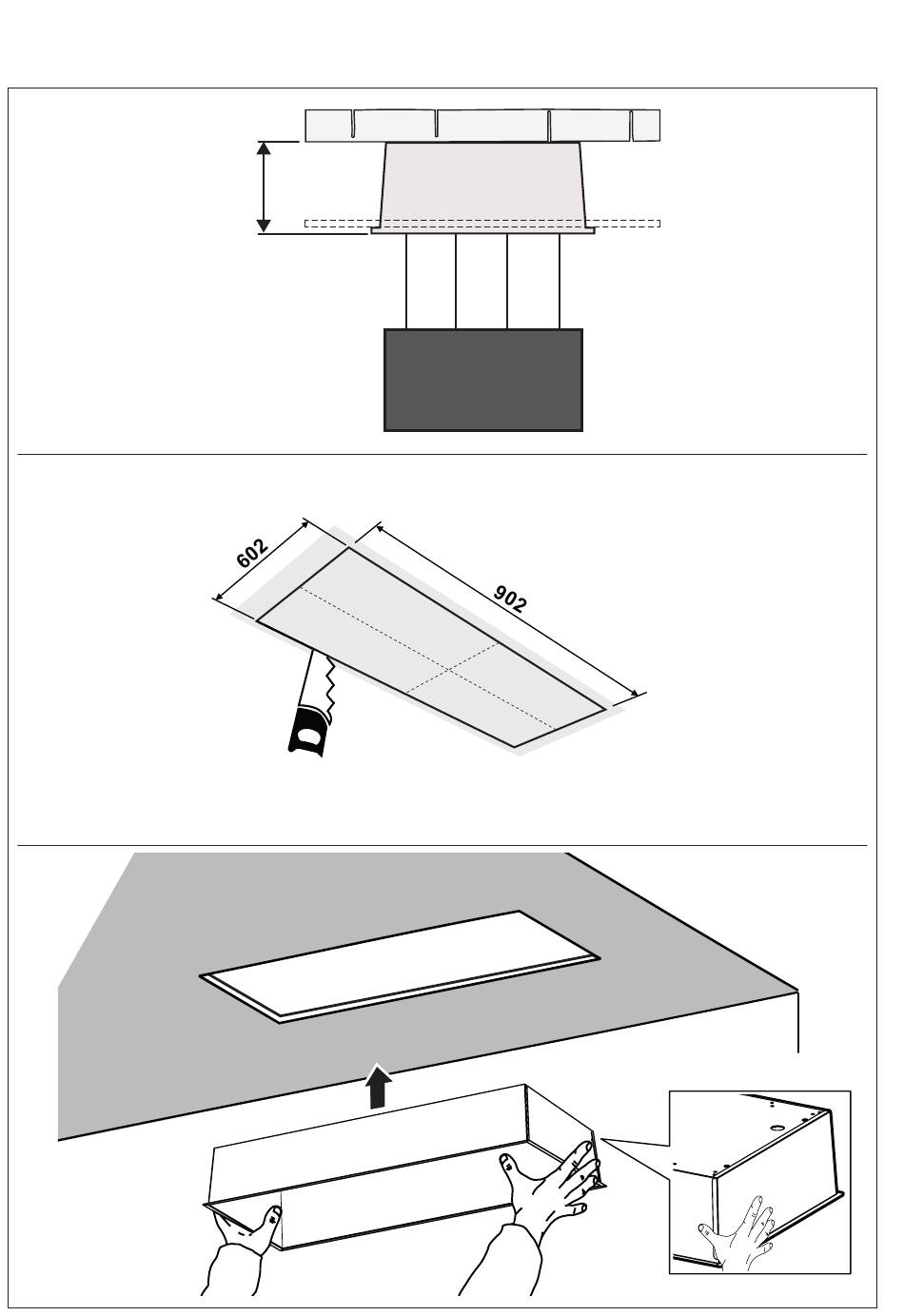 602

902