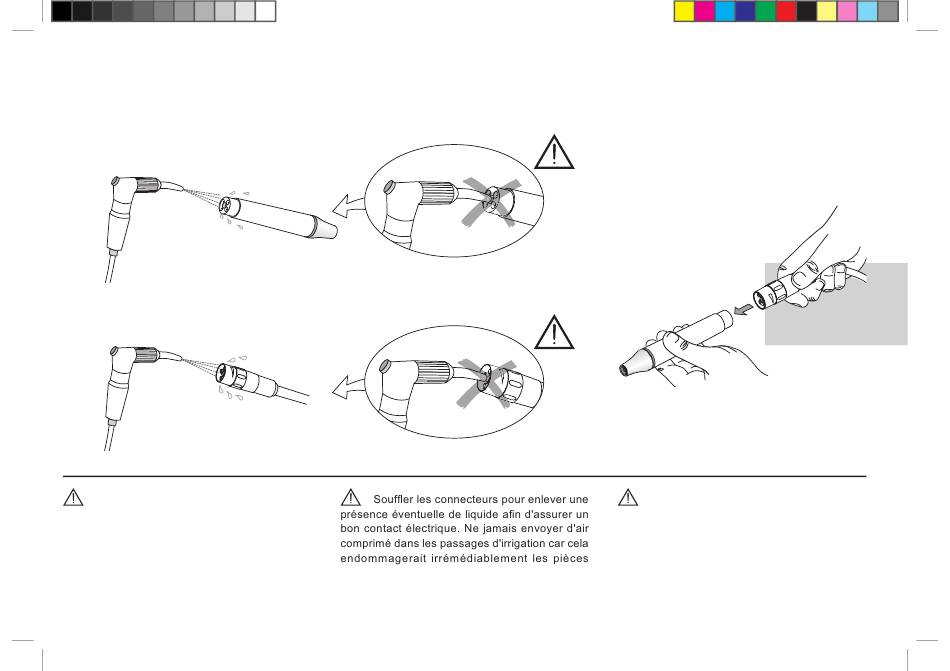 Souffler les connecteurs pour enlever une présence éventuelle de liquide afin d'assurer un bon contact électrique. Ne jamais envoyer d'air comprimé dans les passages d'irrigation car cela endommagerait irrémédiablement les pièces