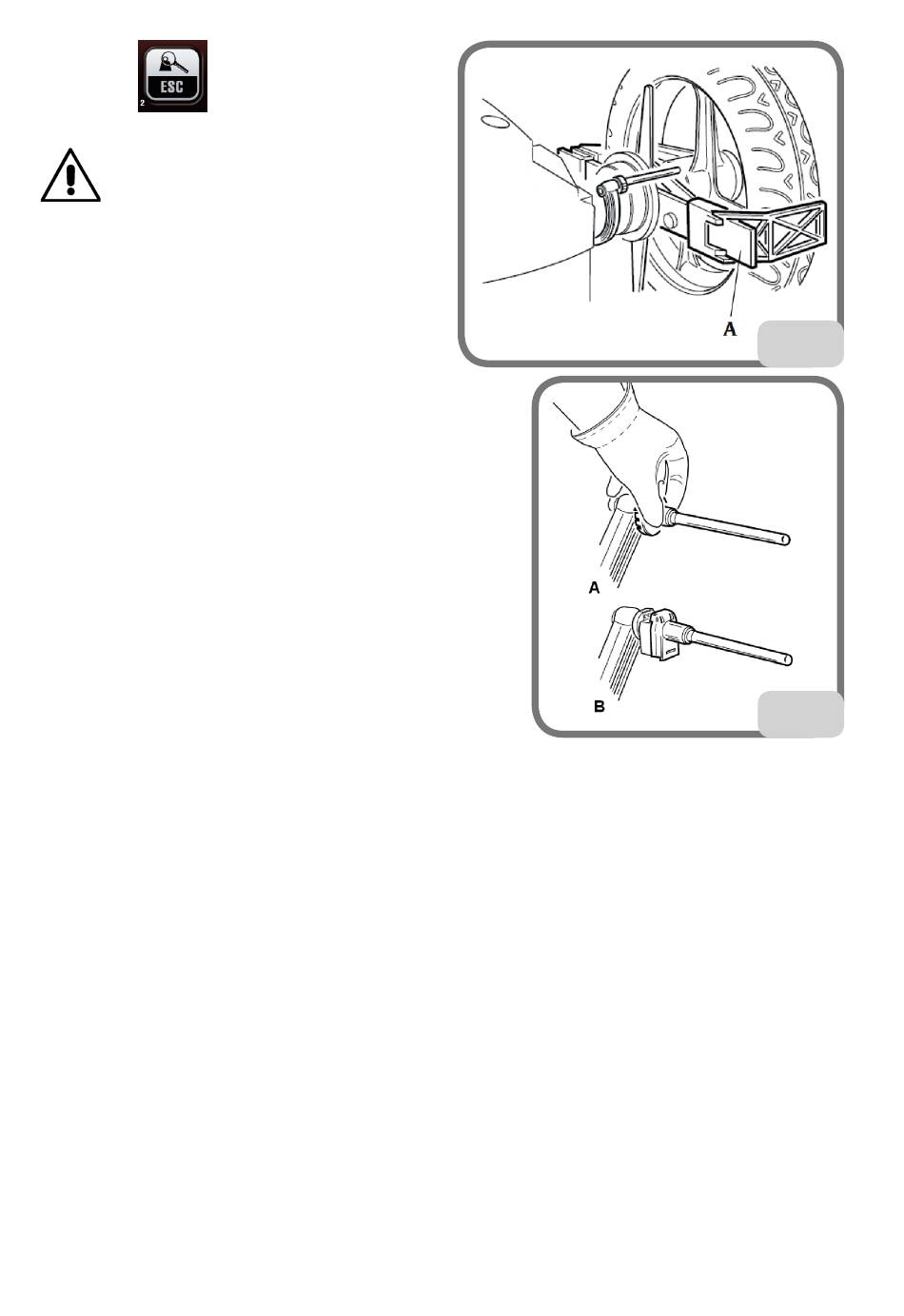 2 ESC

A

A

B