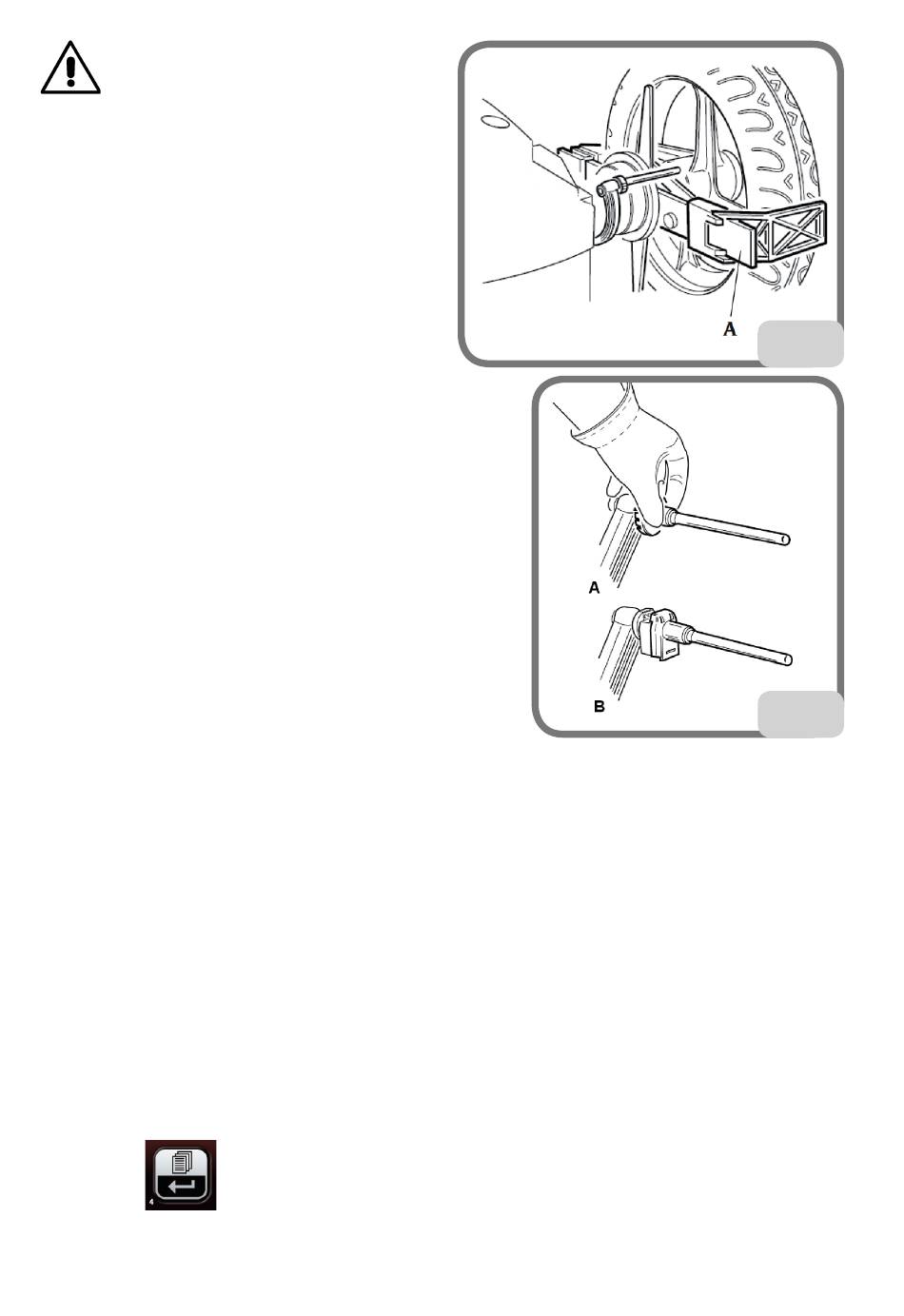 A

A

B

4