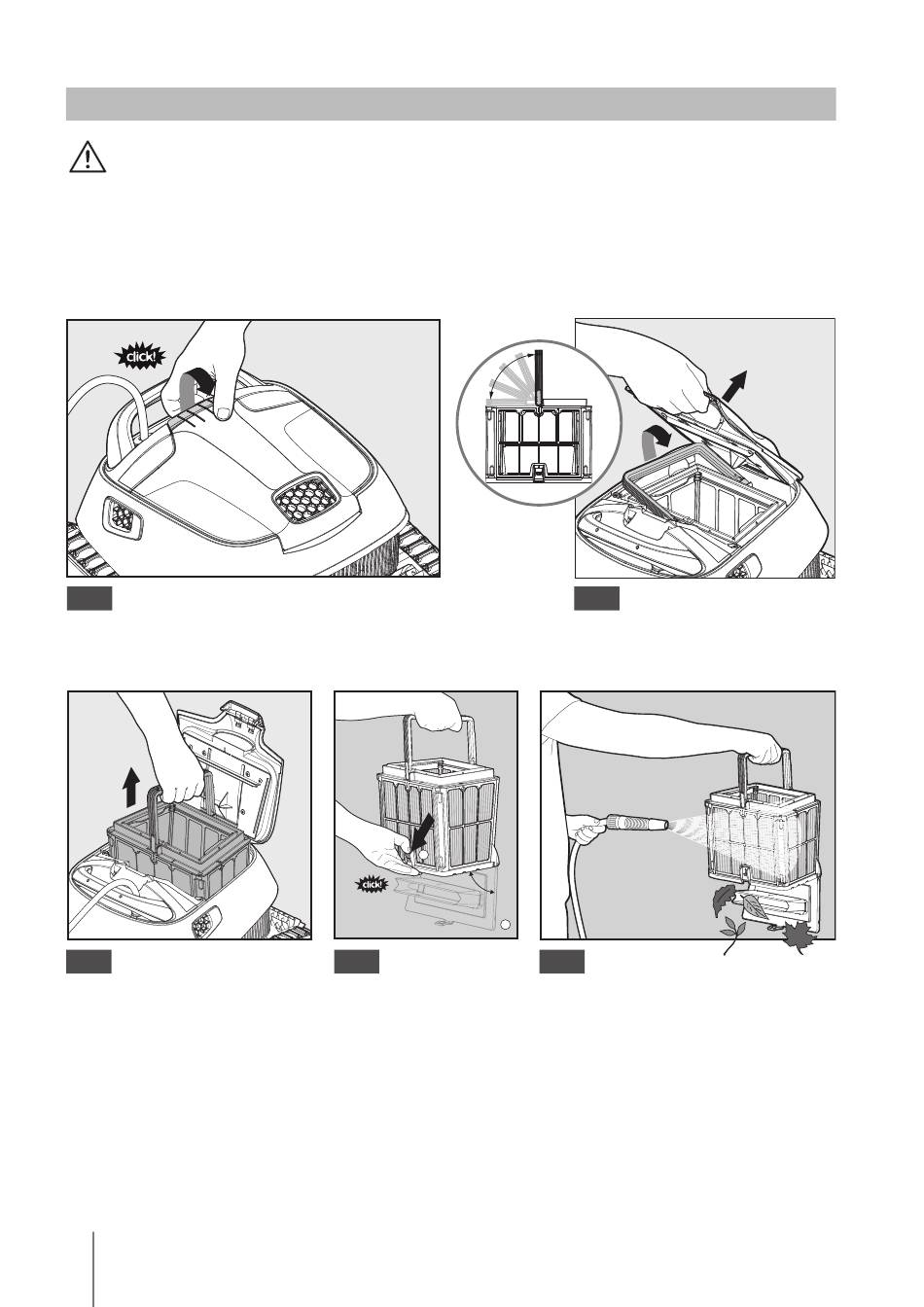 click!

click!