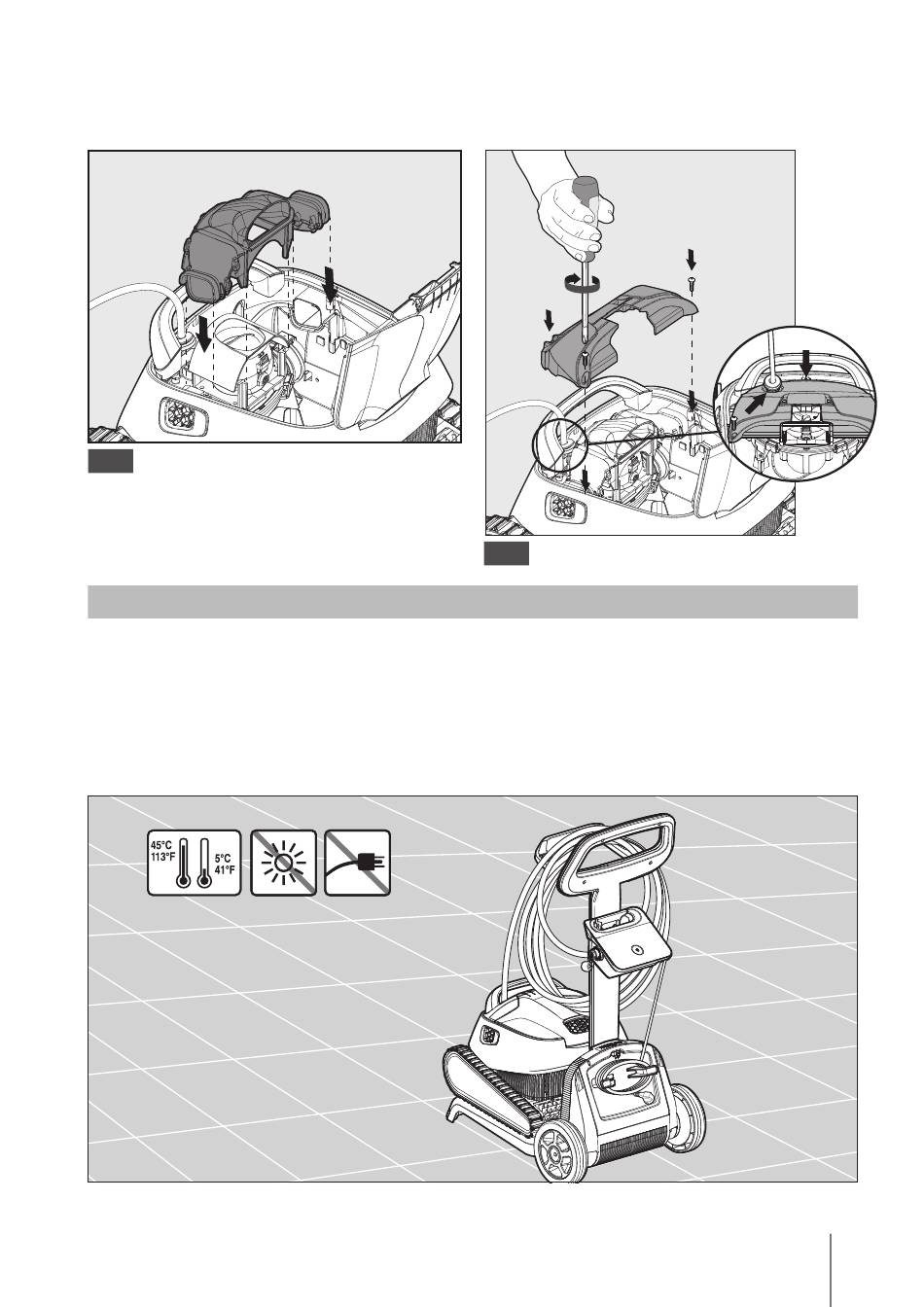 45°C
113°F

5°C
41°F