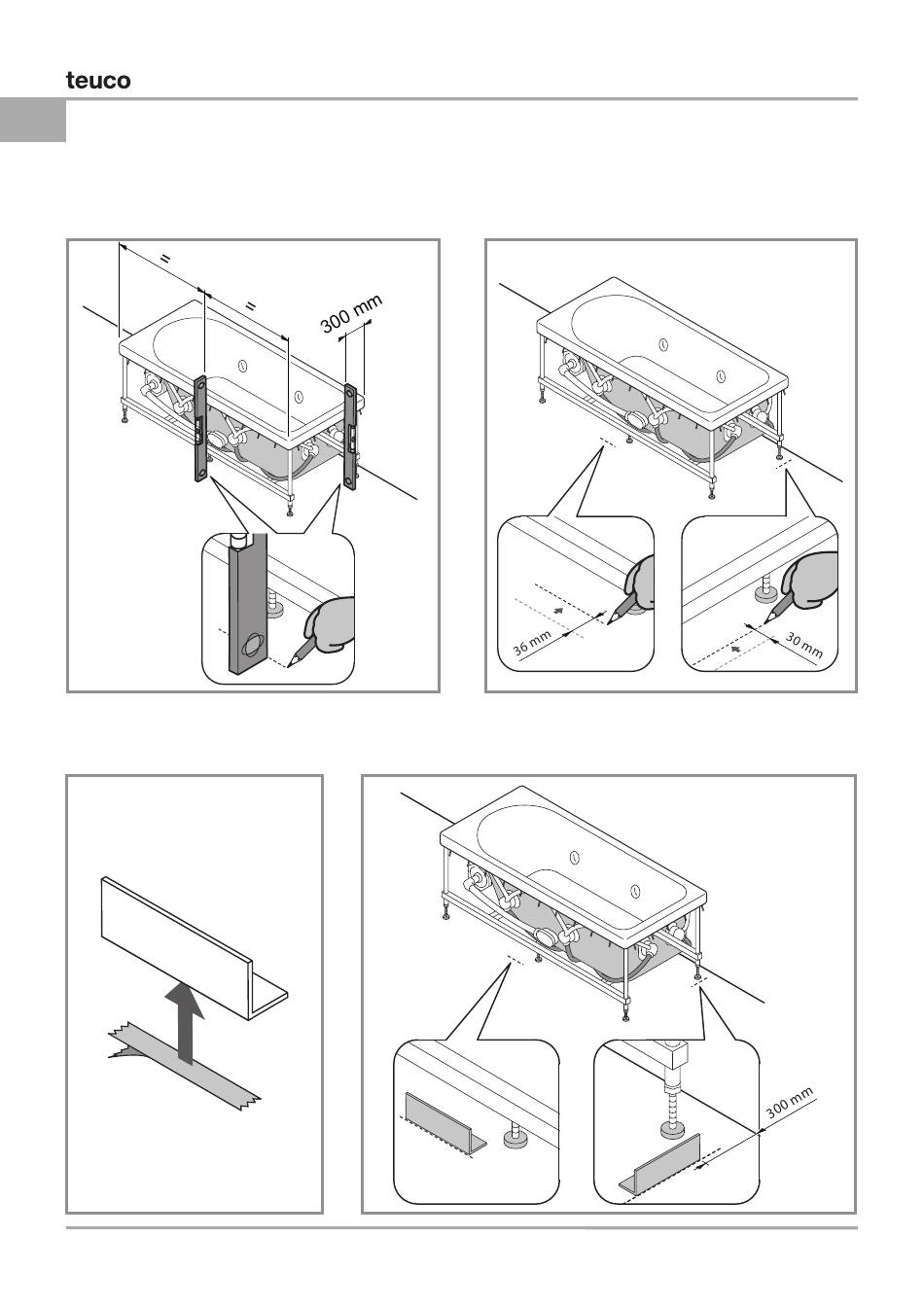 teuco

=
=
300 mm

36 mm
30 mm

300 mm