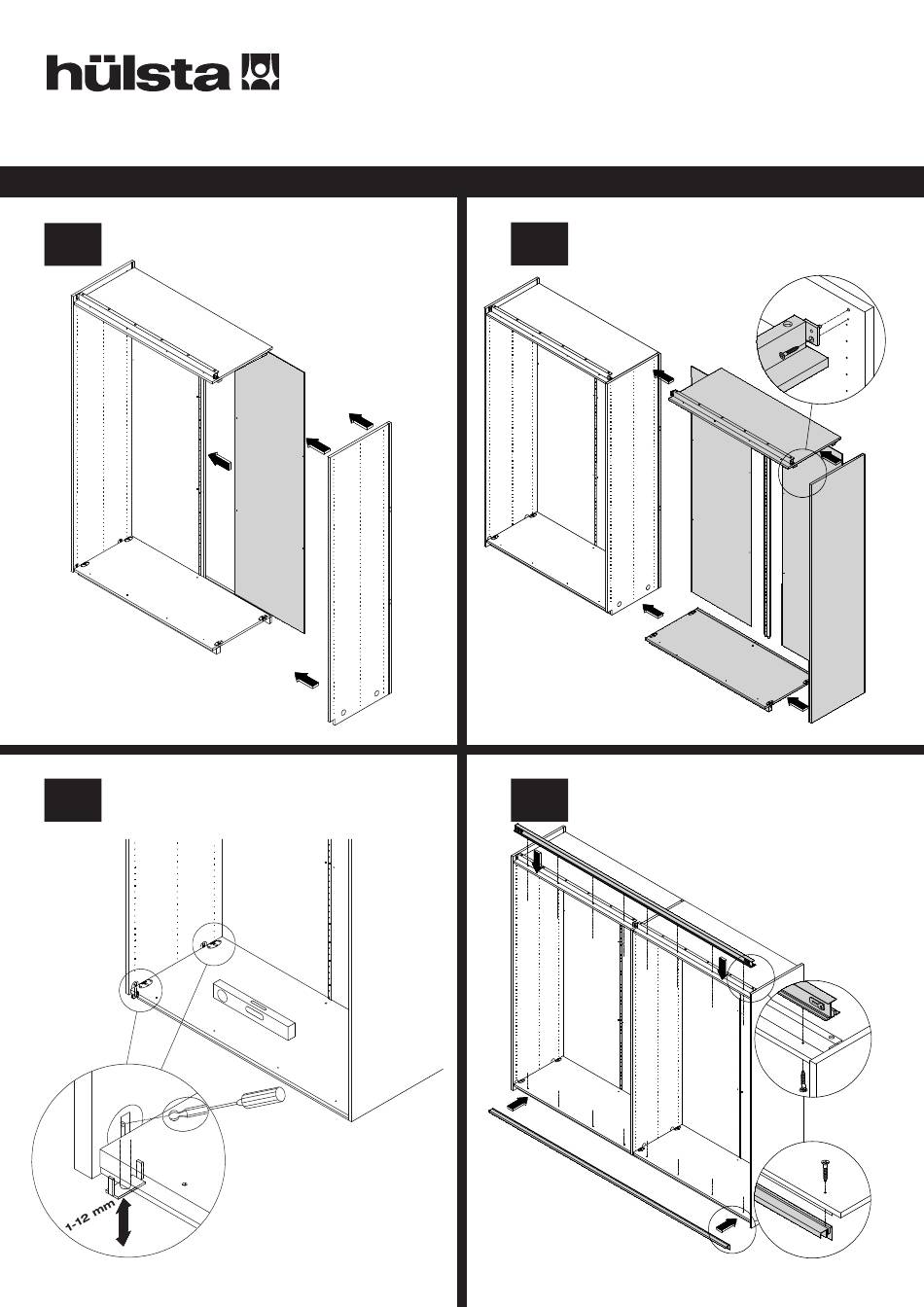 hülsta

1-12 mm