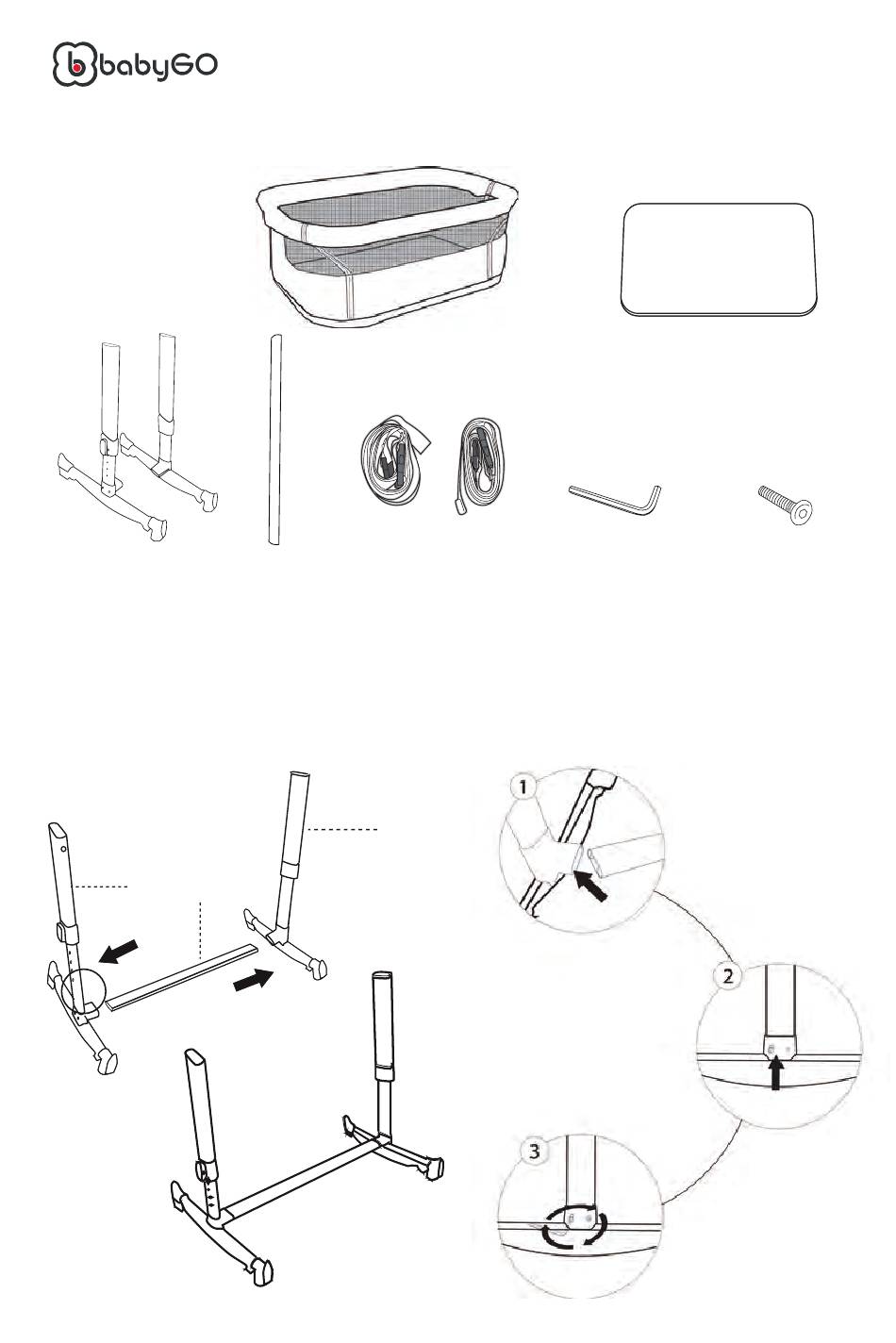 babyGO

1

2

3