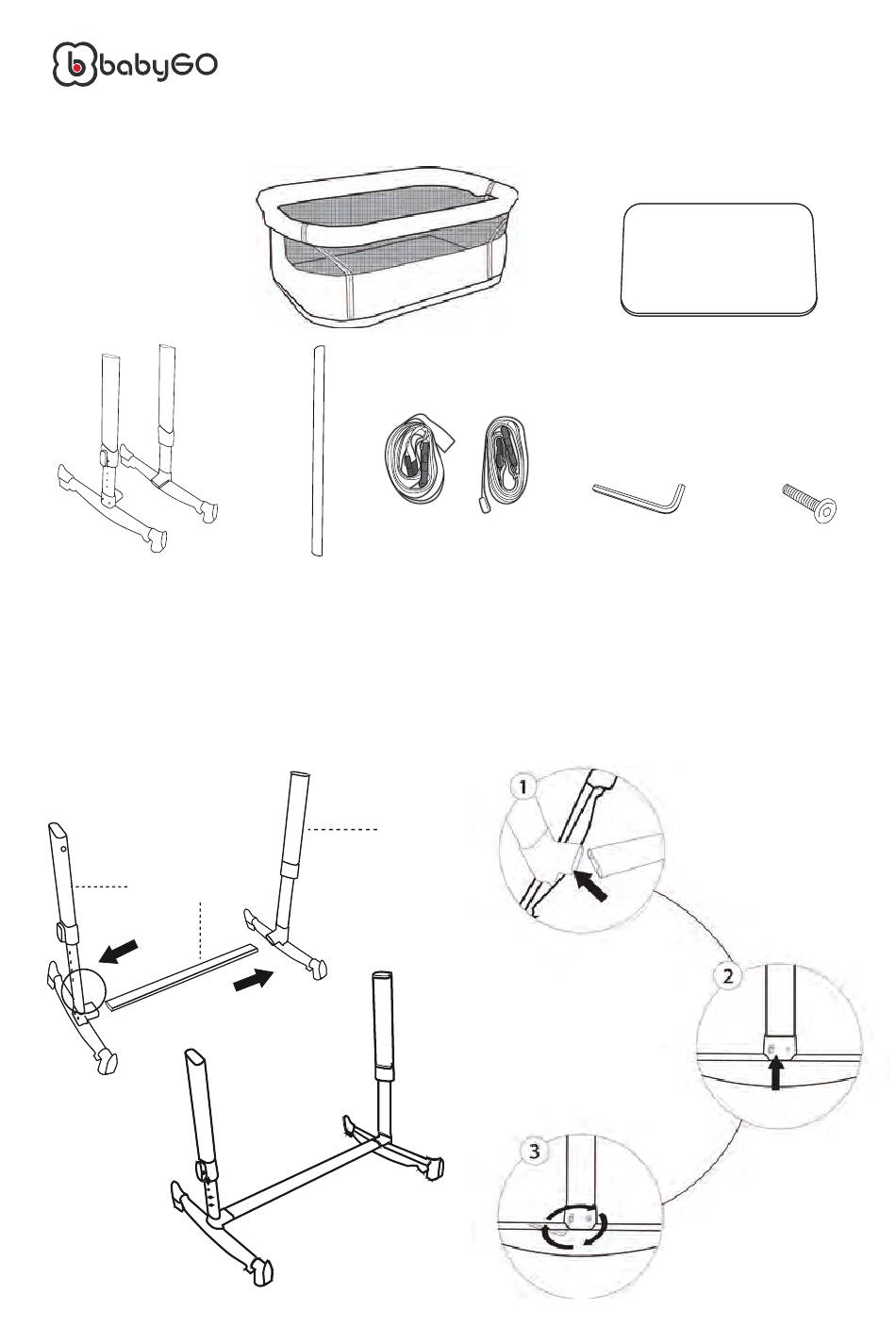 babyGO

1

2

3