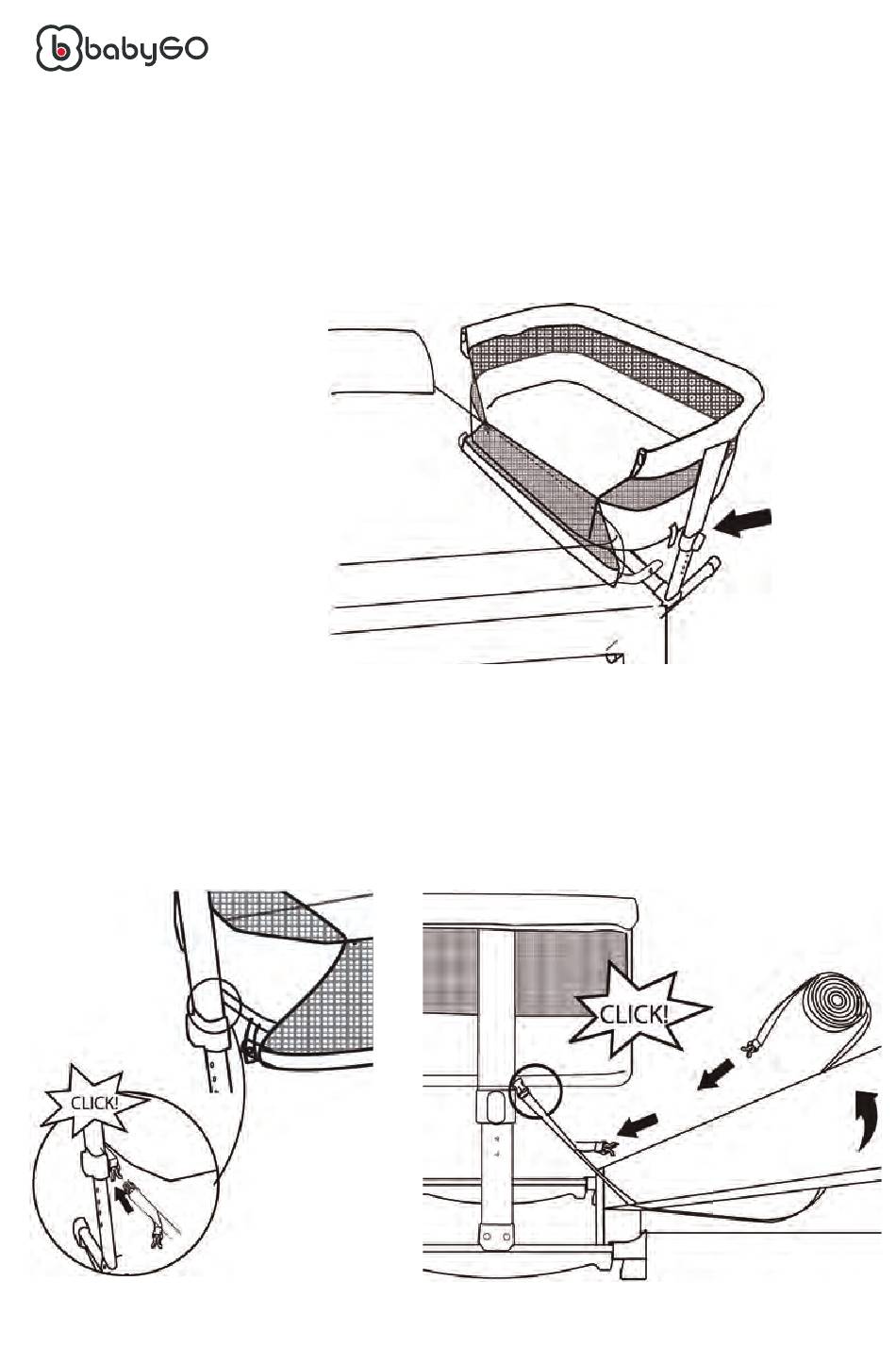 babyGO

CLICK!

CLICK!