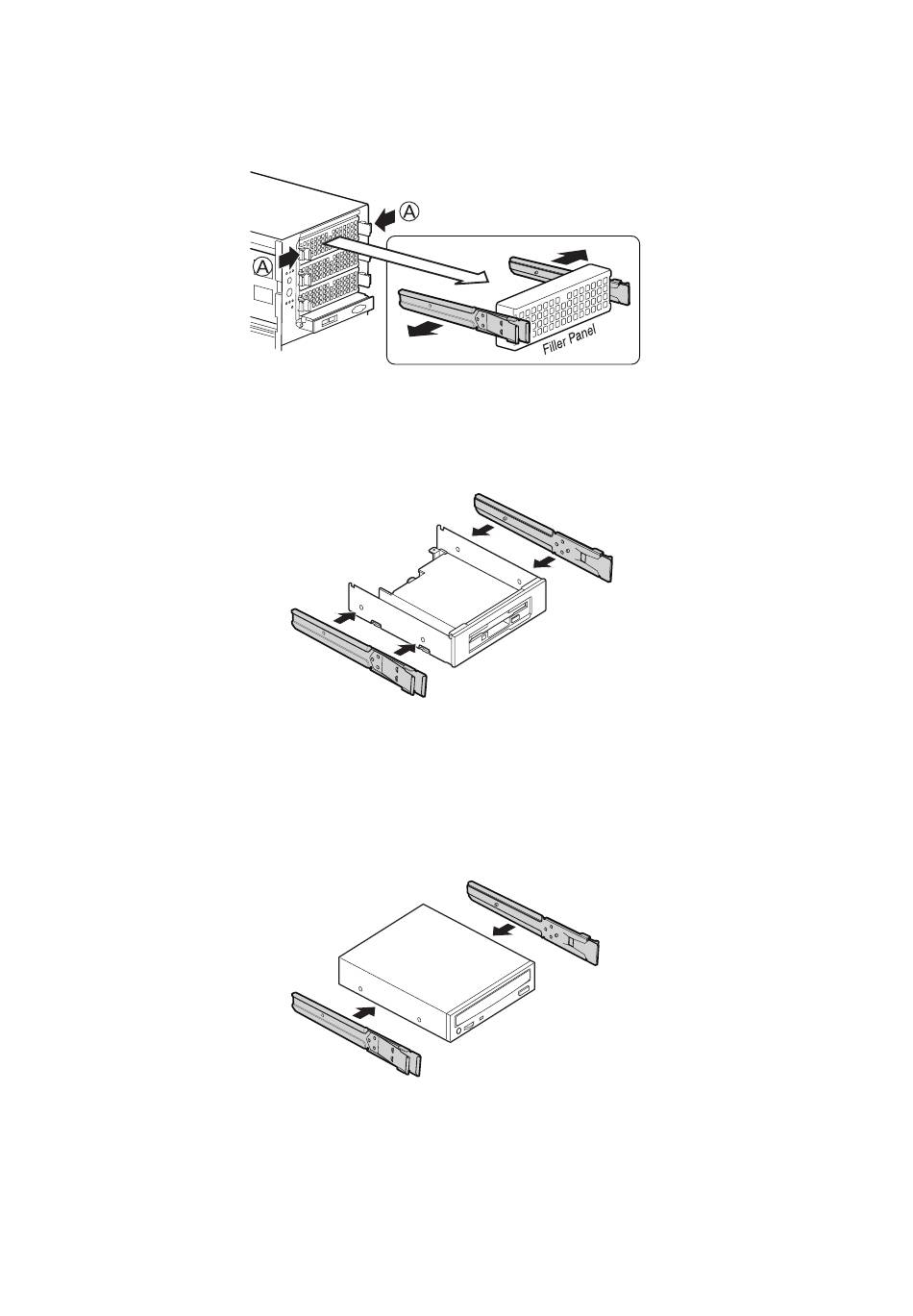 A
A
Filler Panel