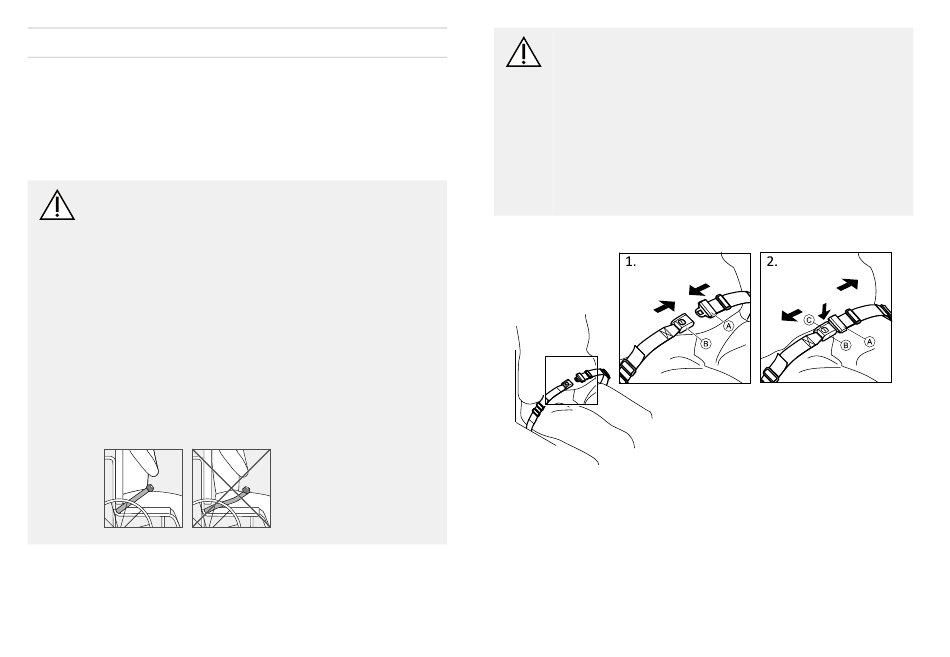 1.

A

B

2.

C

B

A