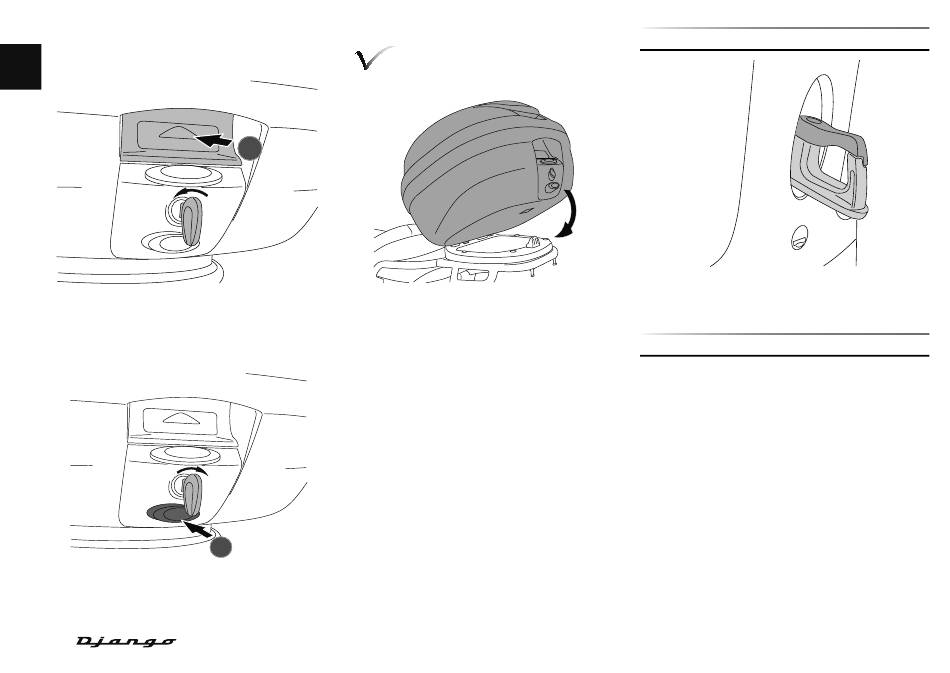 Django