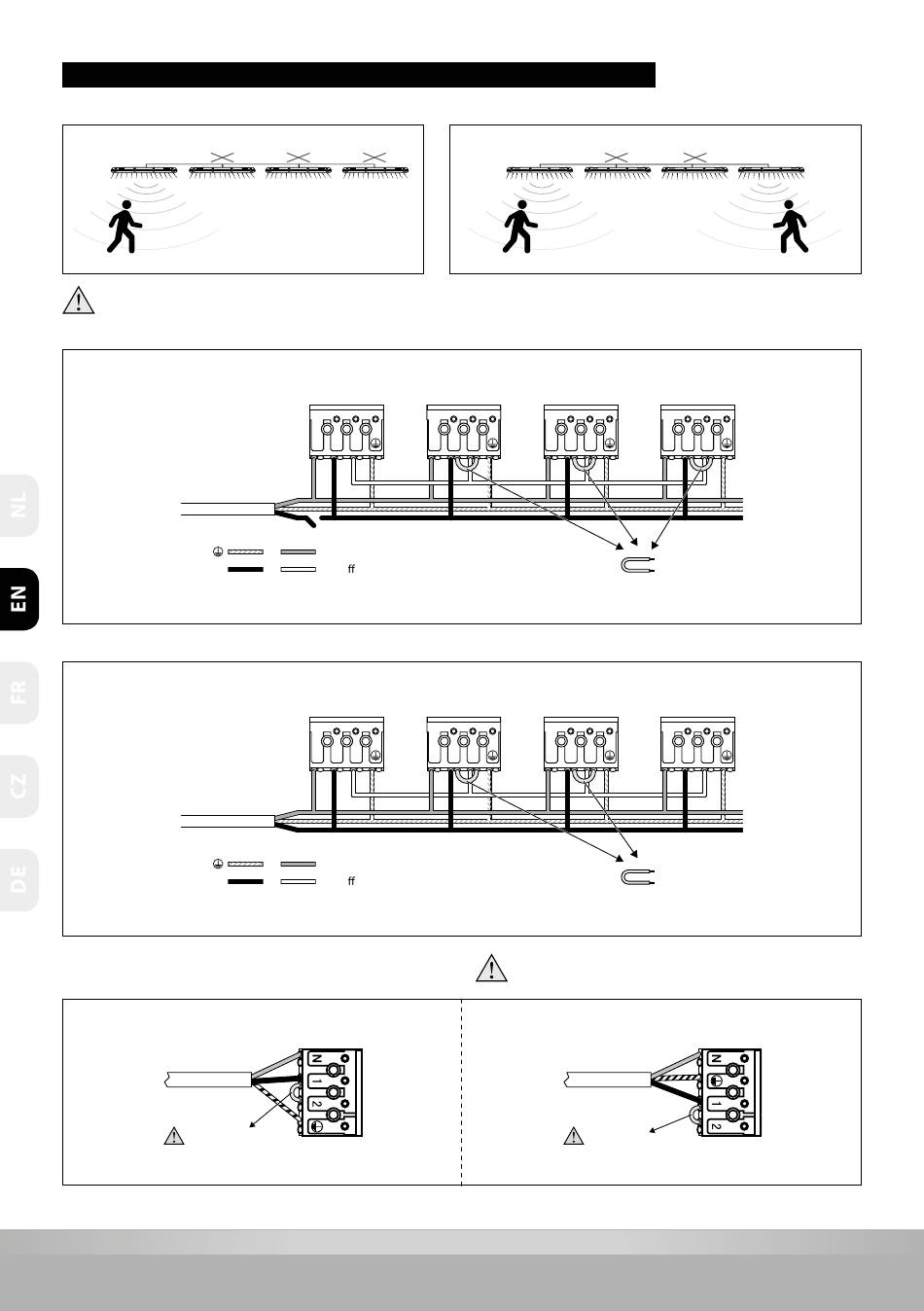 NL

EN

FR

CZ

DE

ff

ff

N
1
2

N
1
2