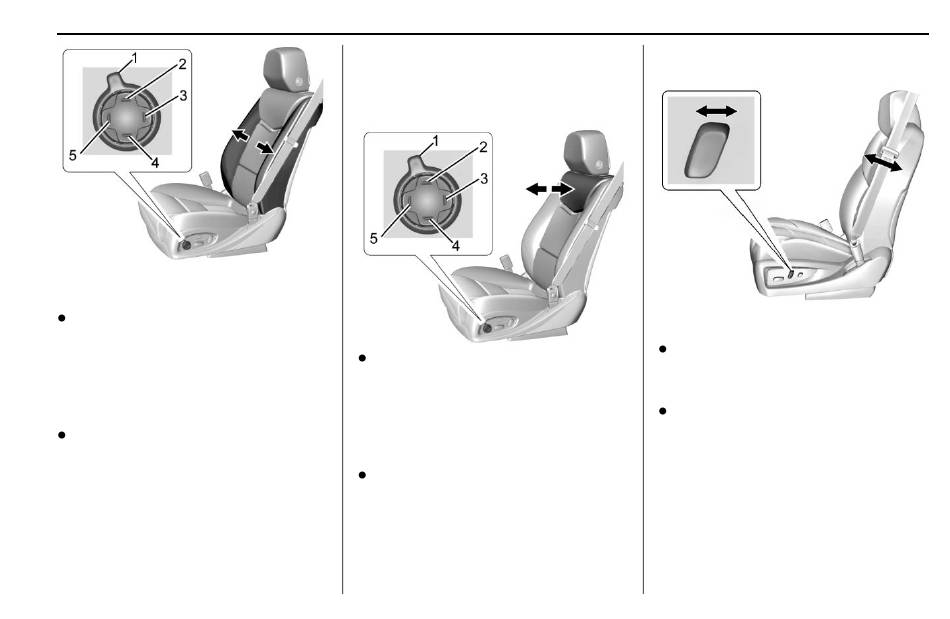 1
2
3
5
4

1
2
3
5
4