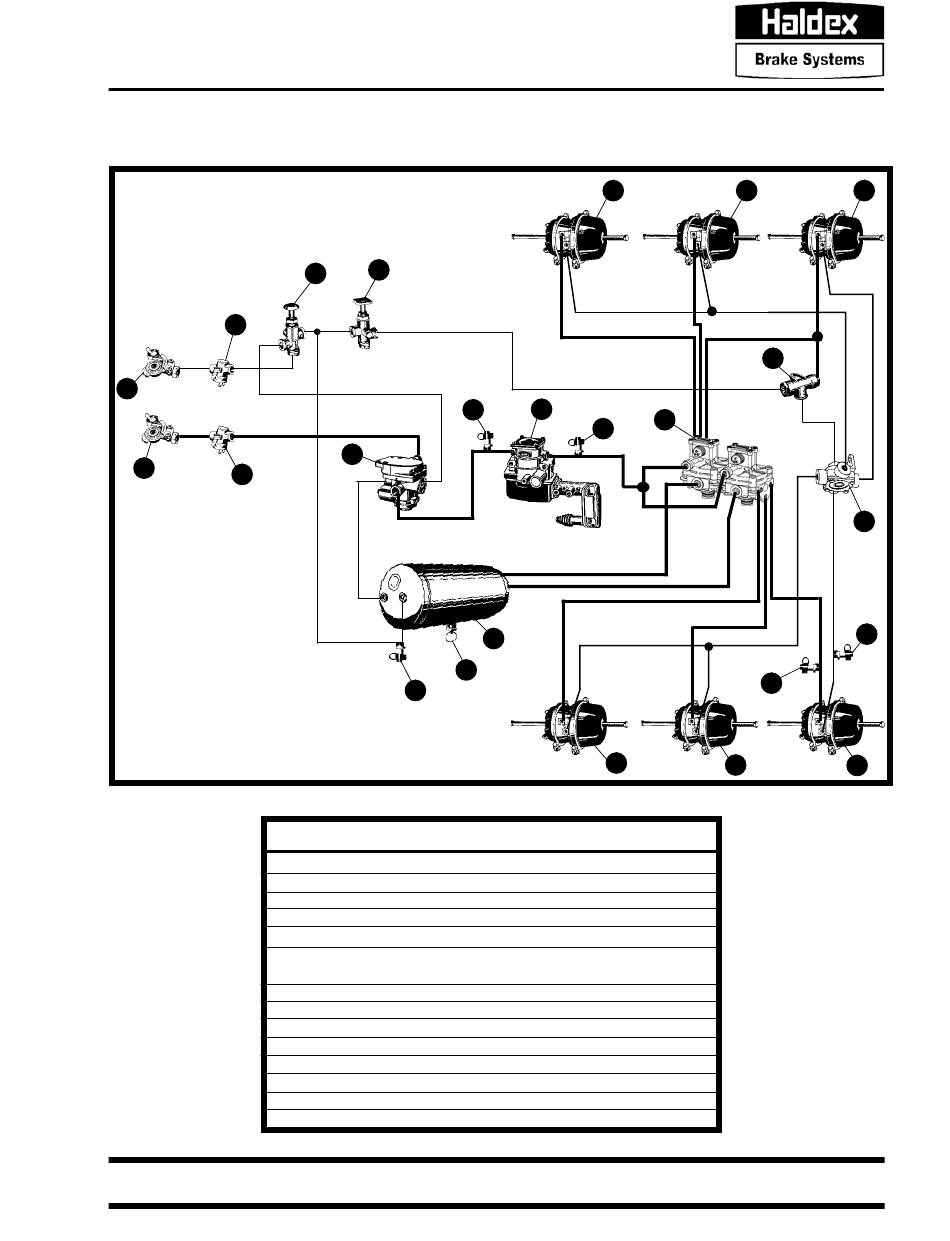 Haldex
Brake Systems