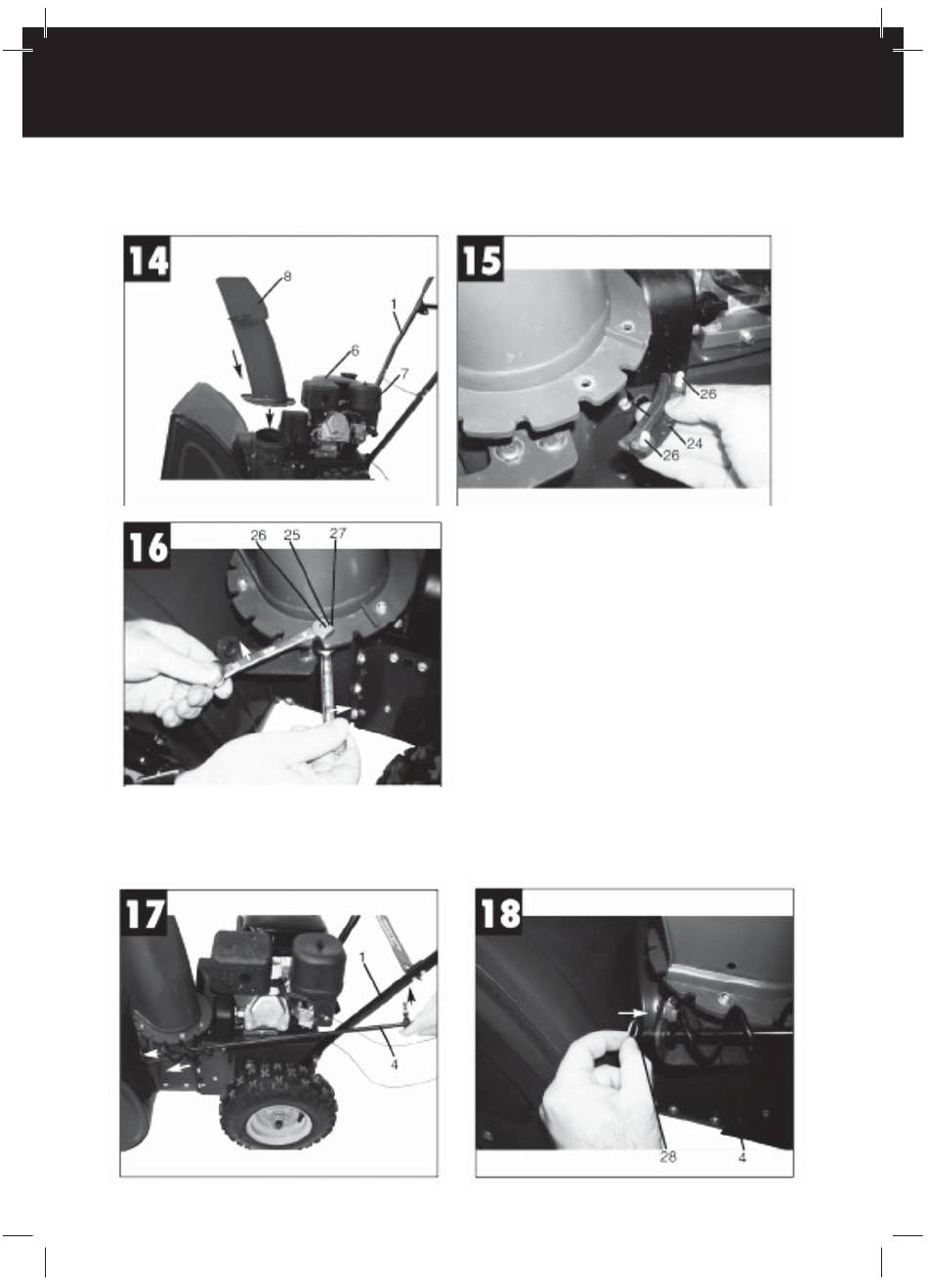 14
8
1
6
7

15
26
24
26

16
26 25 27

17
1
4

18
28
4