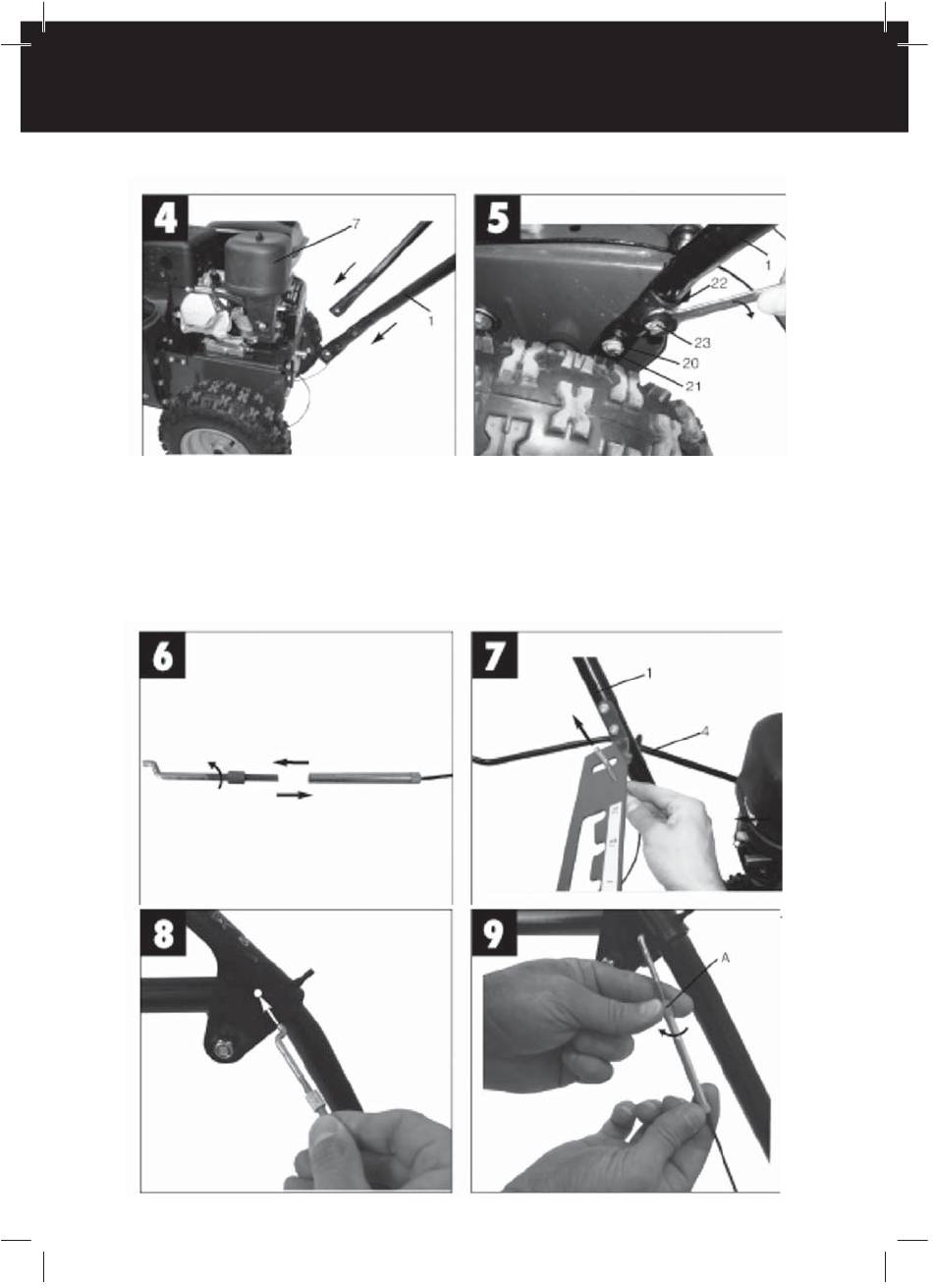 4
7
1

5
1
22
23
20
21

6

7
1
4

8

9
A