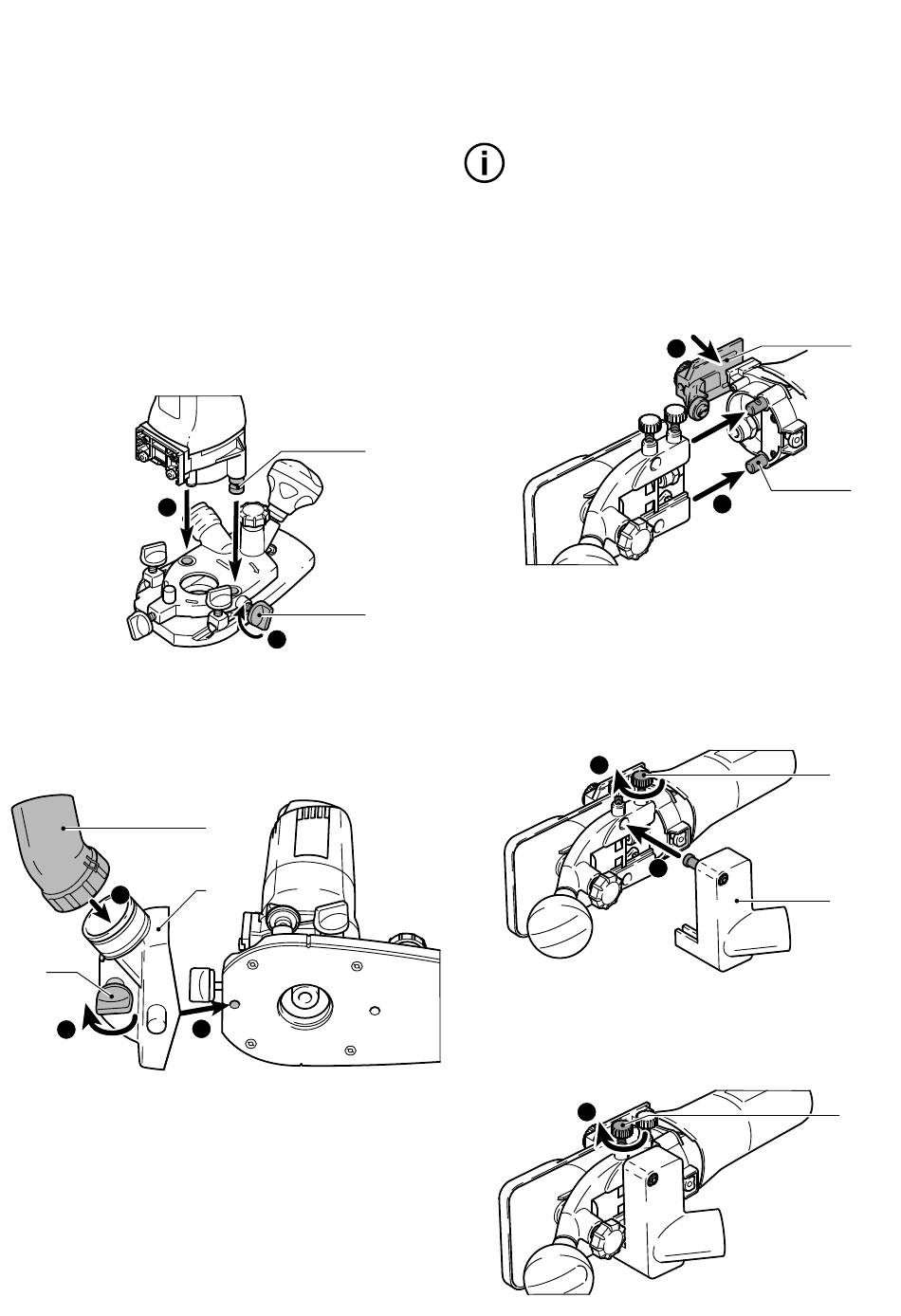 i