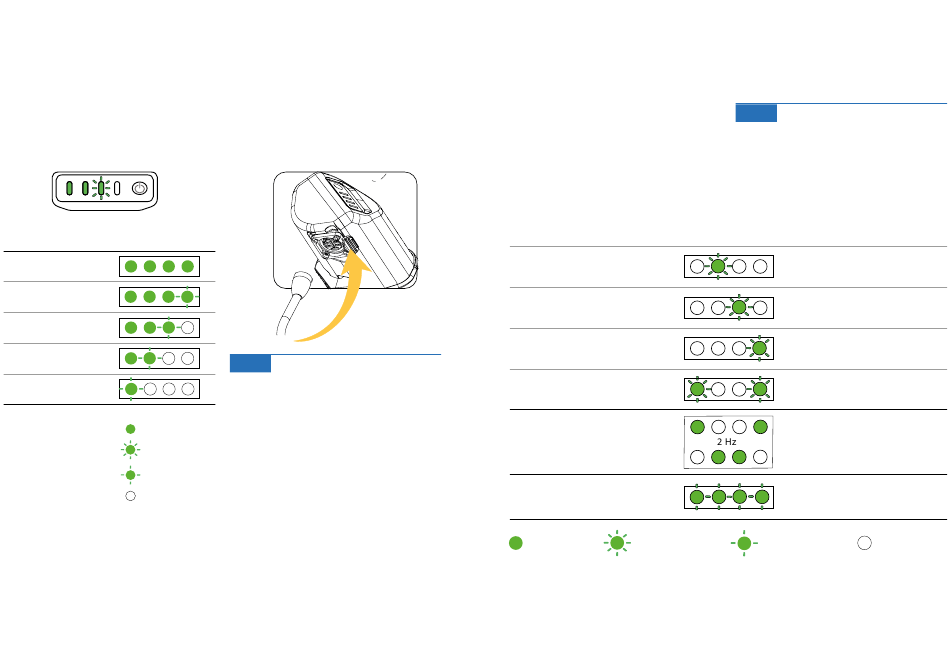 2 Hz