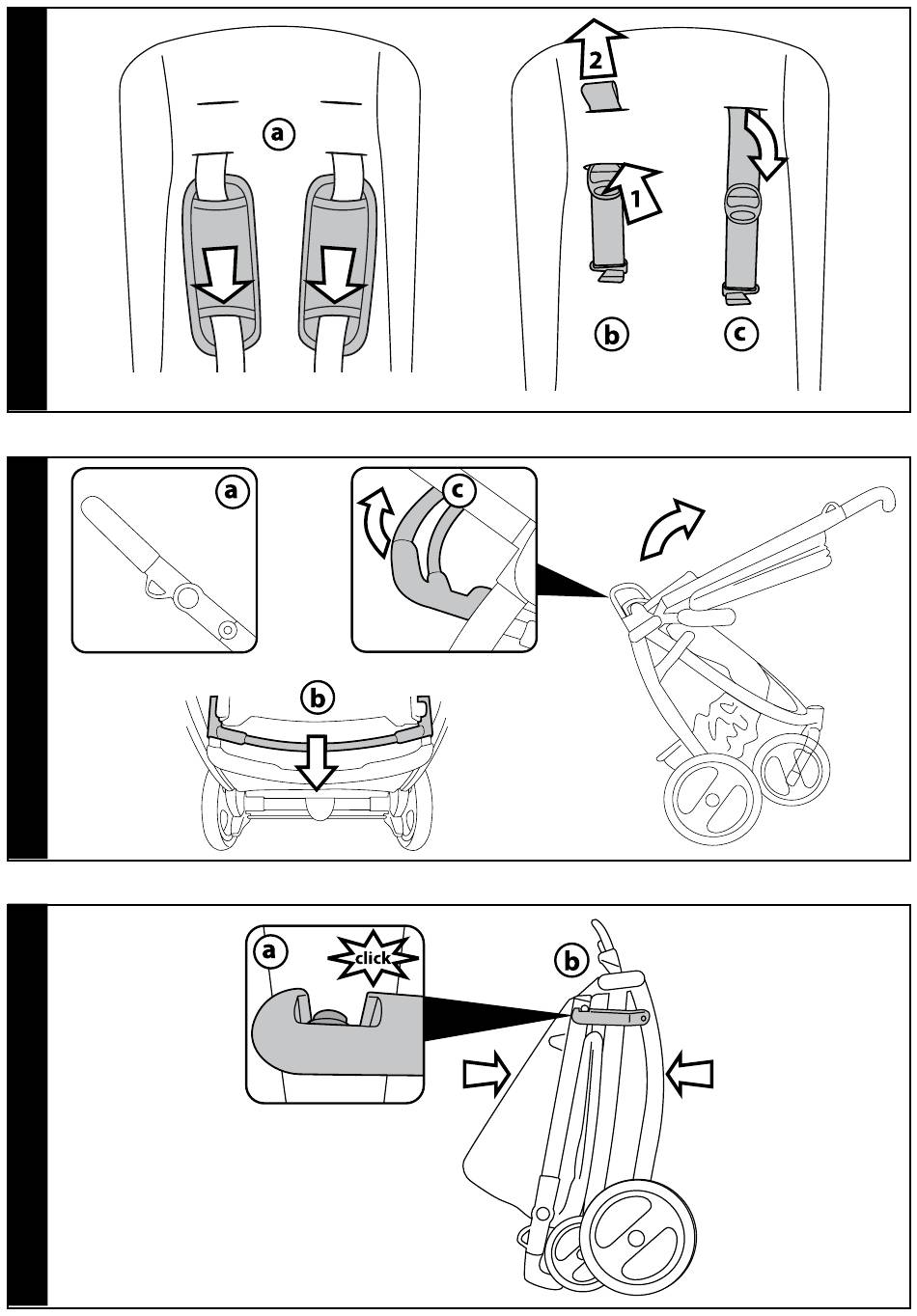 a

2

1

b

c

a

c

b

a

click

b