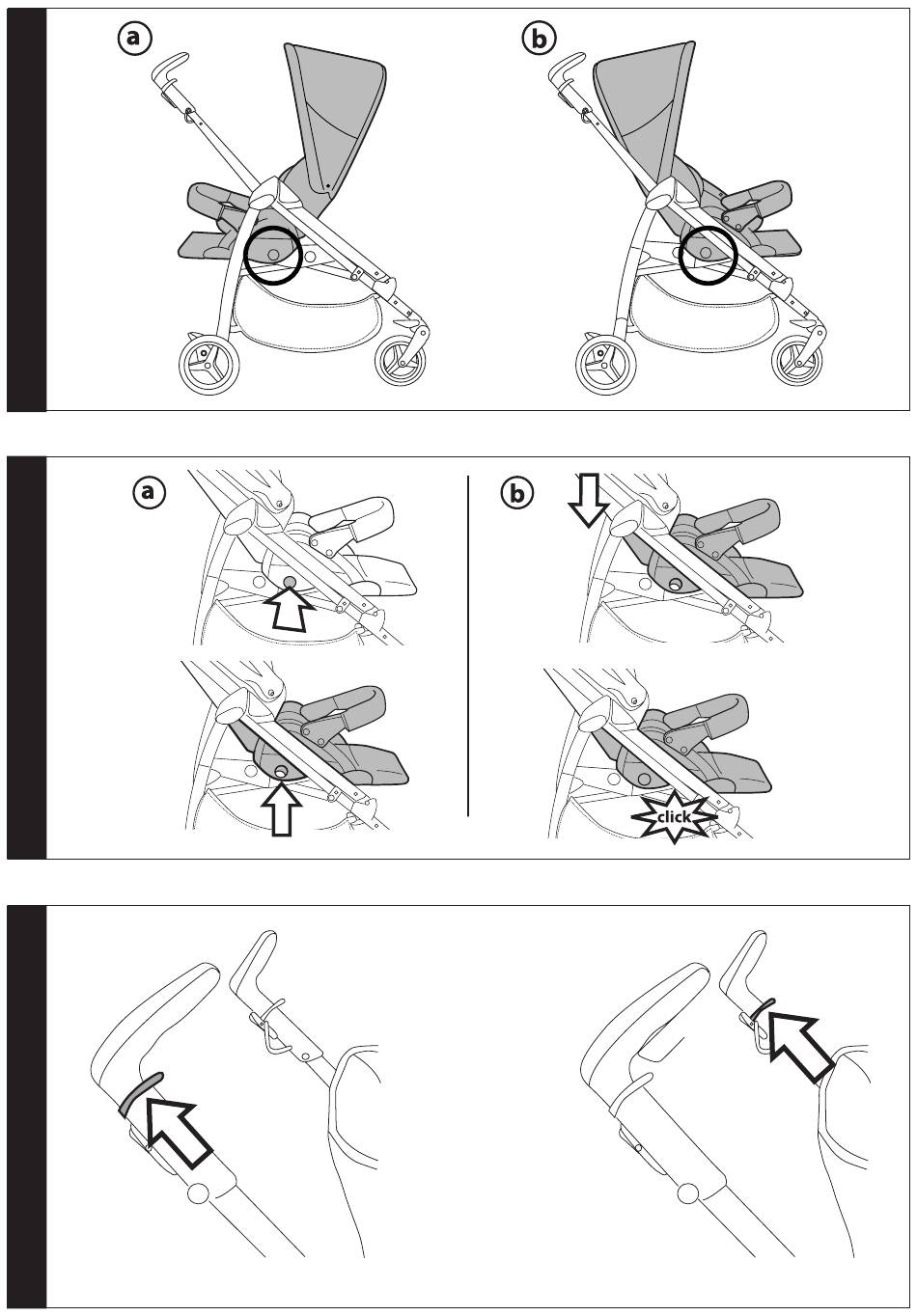 a

b

a

b

click