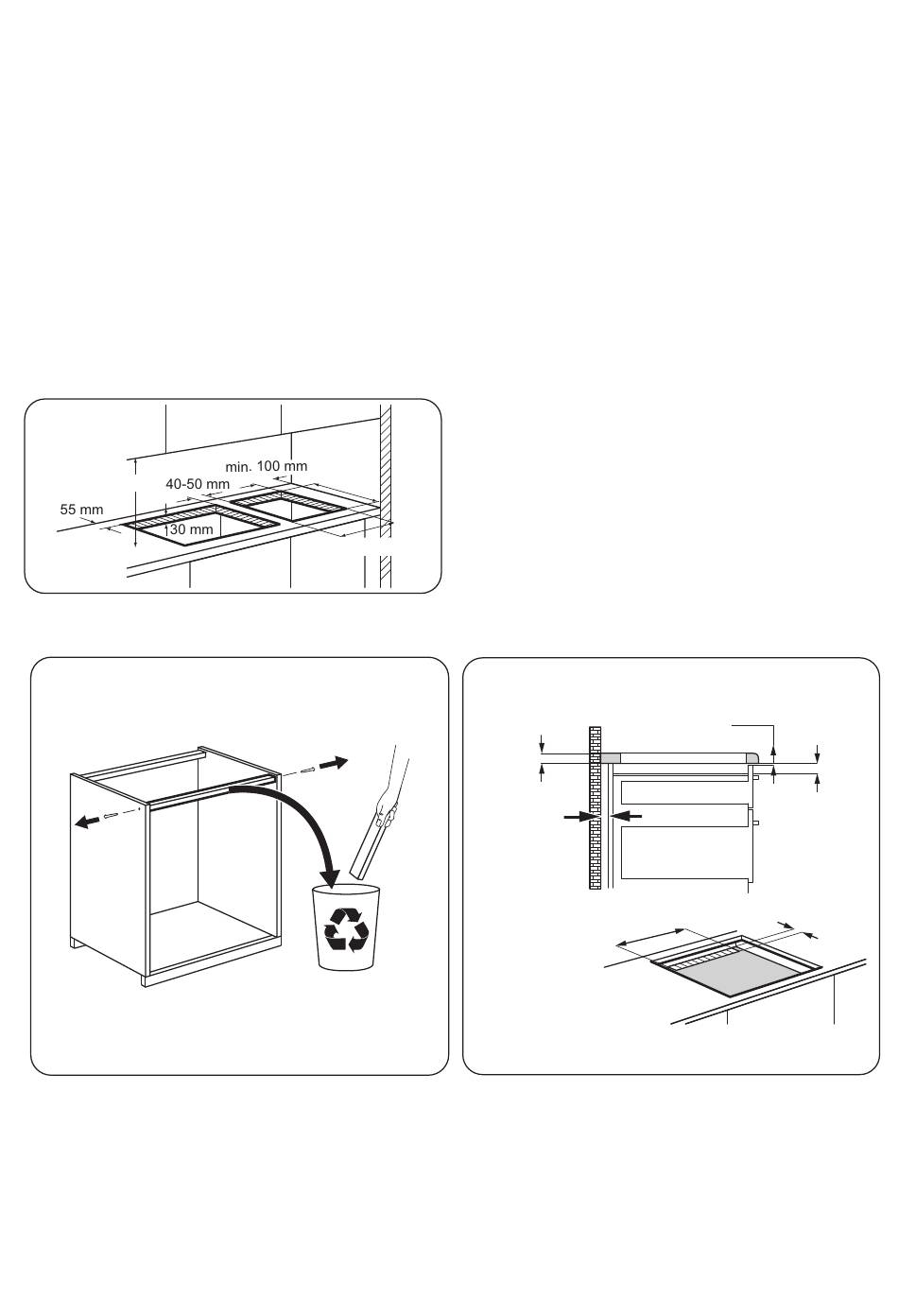 min. 100 mm
40-50 mm
55 mm
30 mm