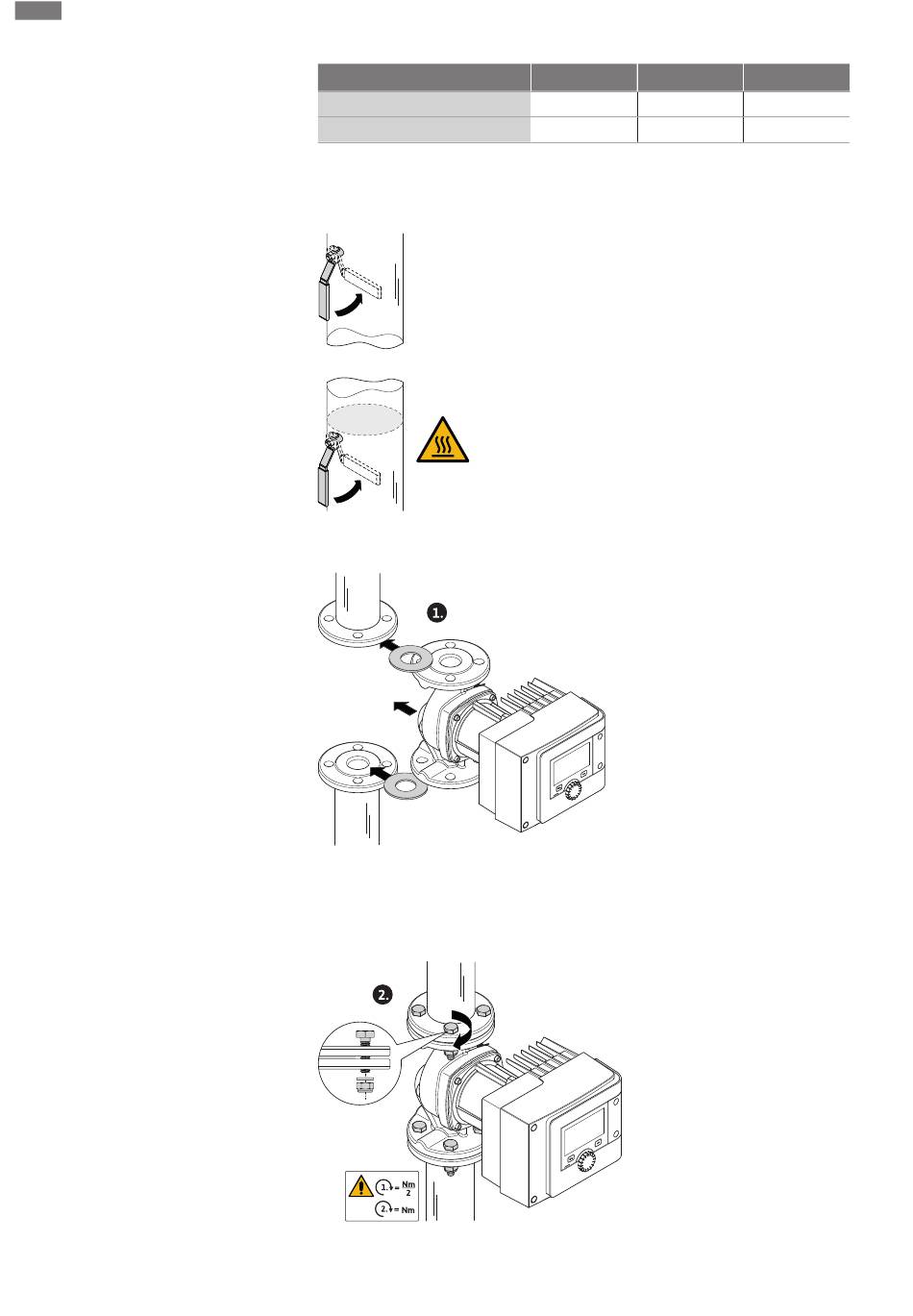 1.

2.

1. = $\frac{Nm}{2}$
2. = Nm