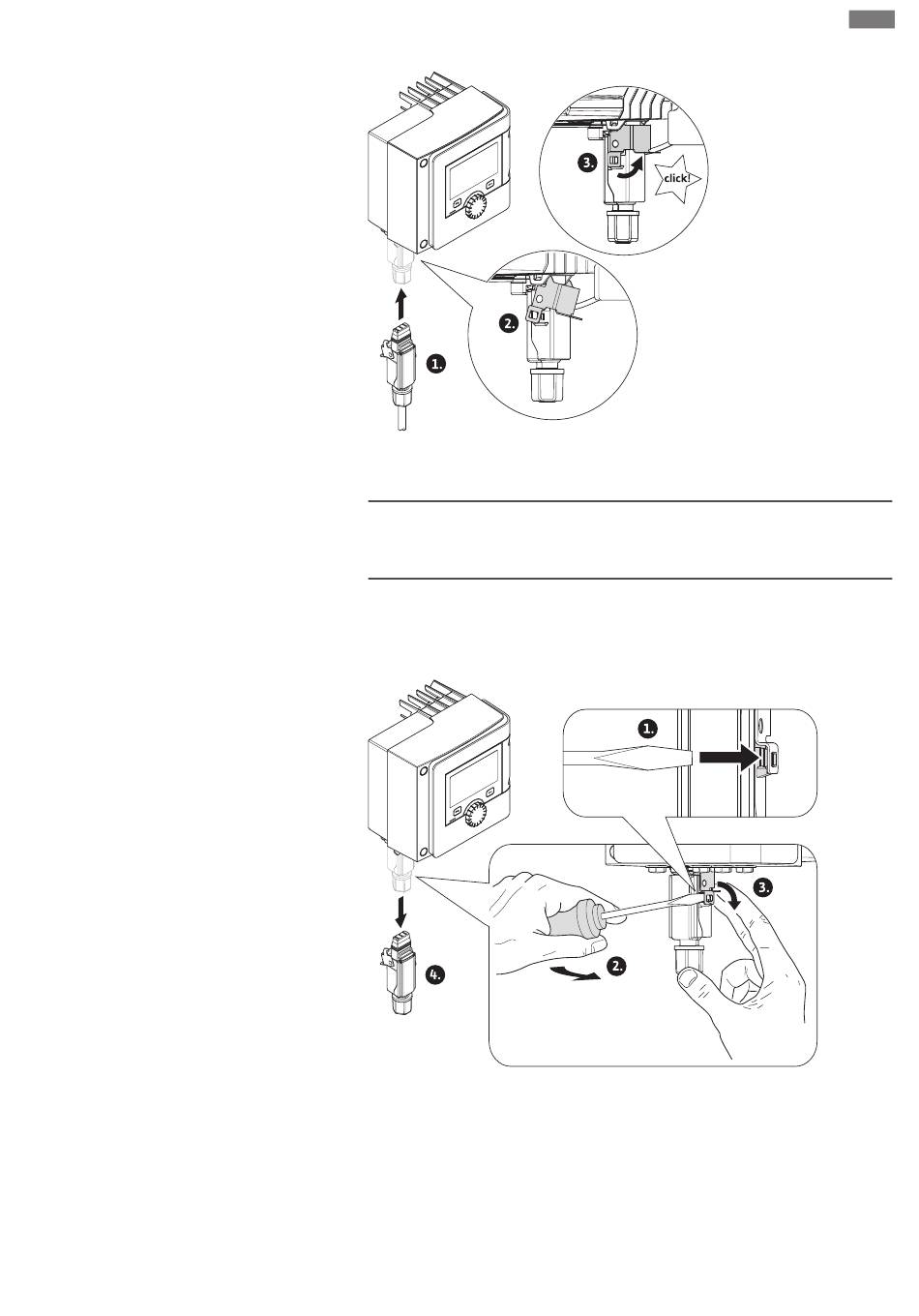 3.

click!

2.

1.

1.

3.

2.

4.