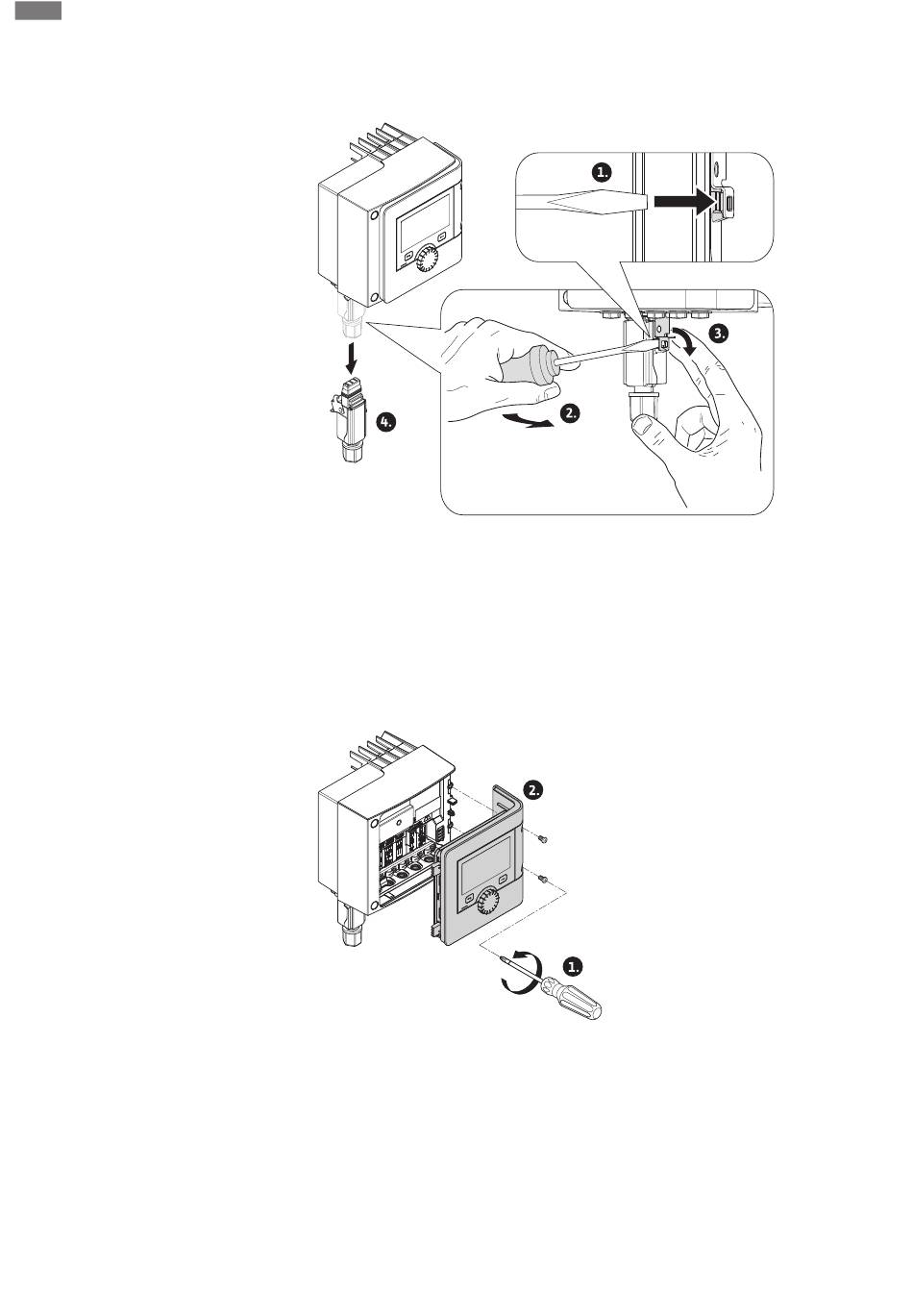 1.
3.
2.
4.
2.
1.