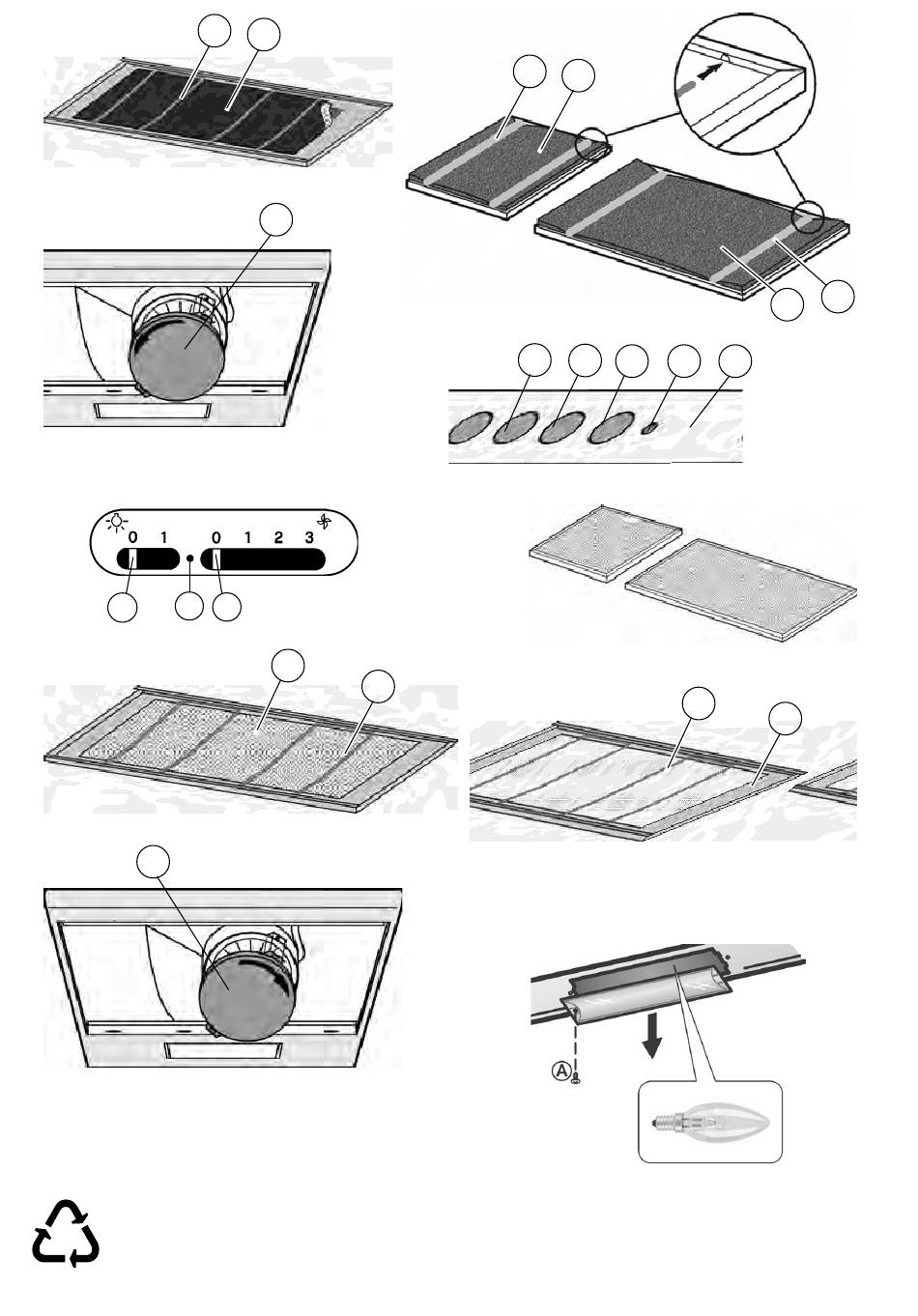 0 1 0 1 2 3

Ⓐ