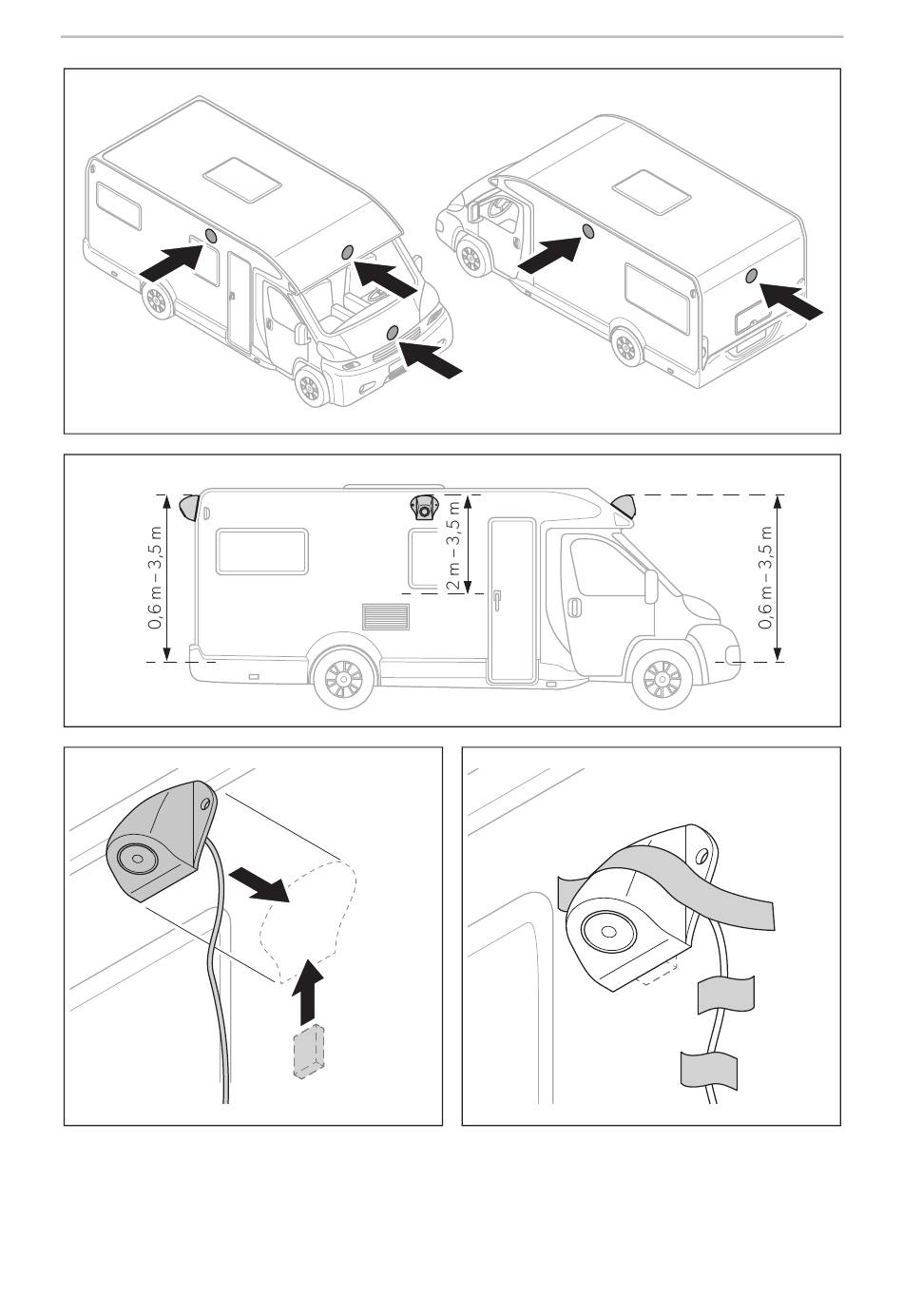 0,6 m – 3,5 m

2 m – 3,5 m

0,6 m – 3,5 m