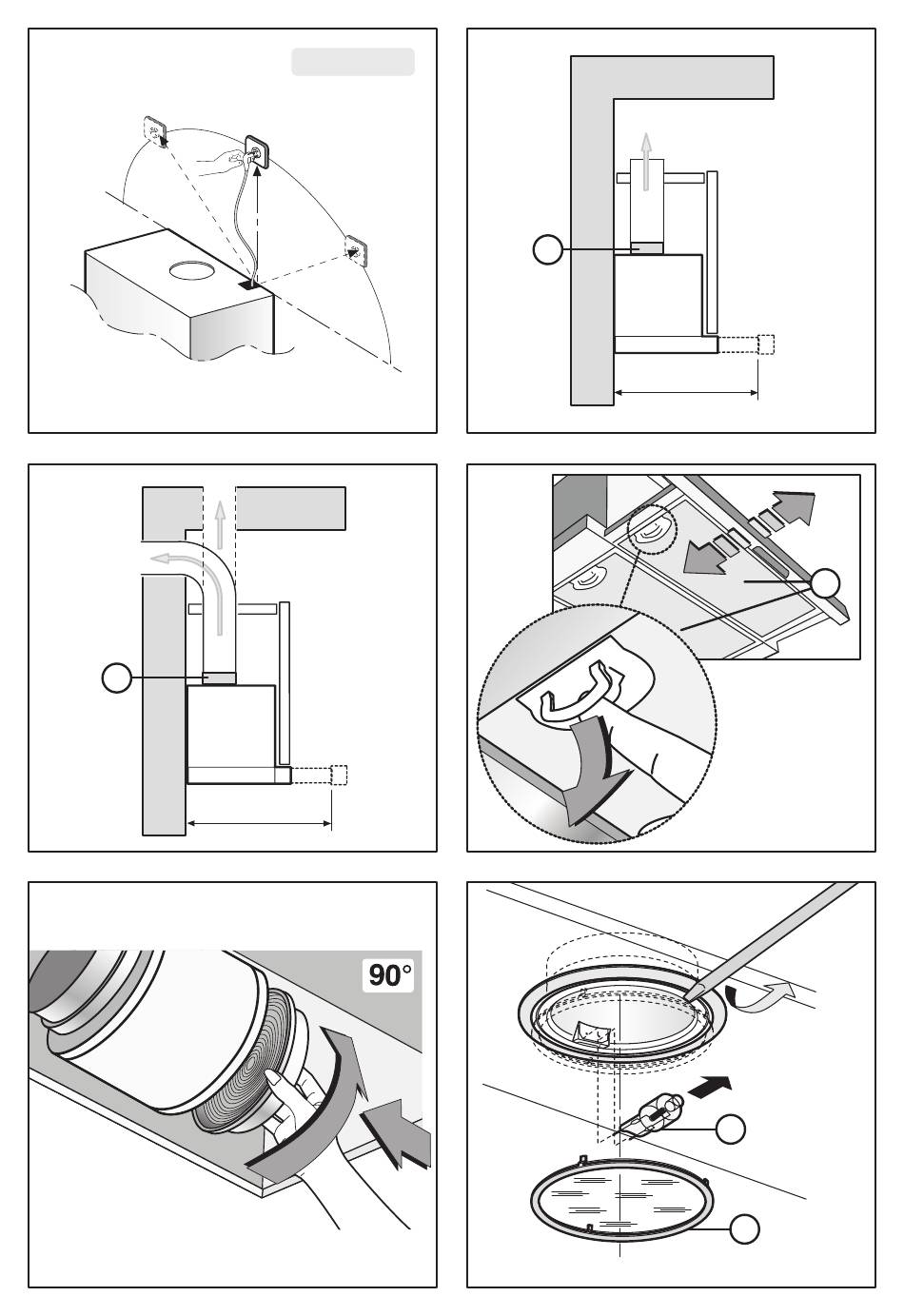 90°