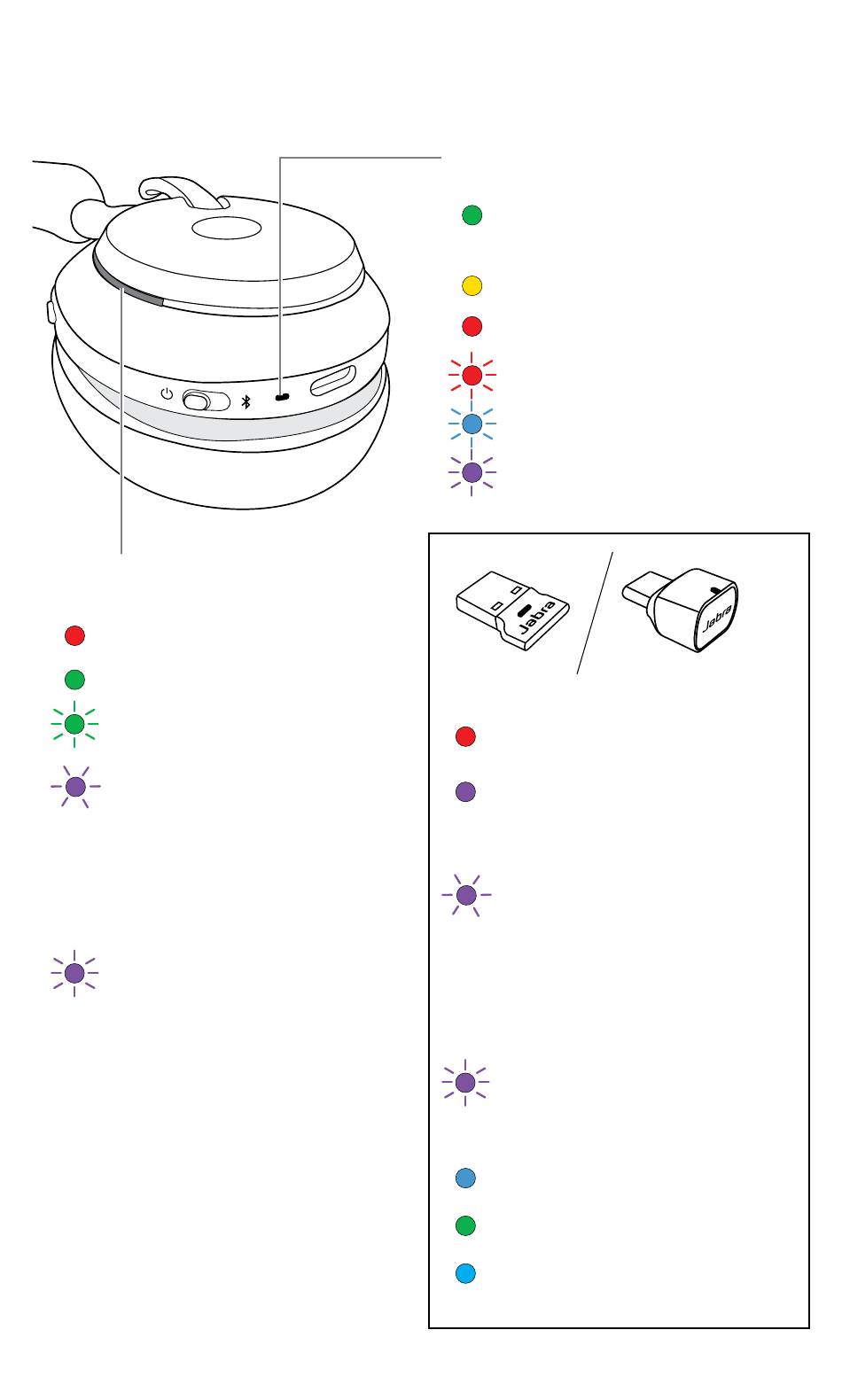 Jabra

Jabra