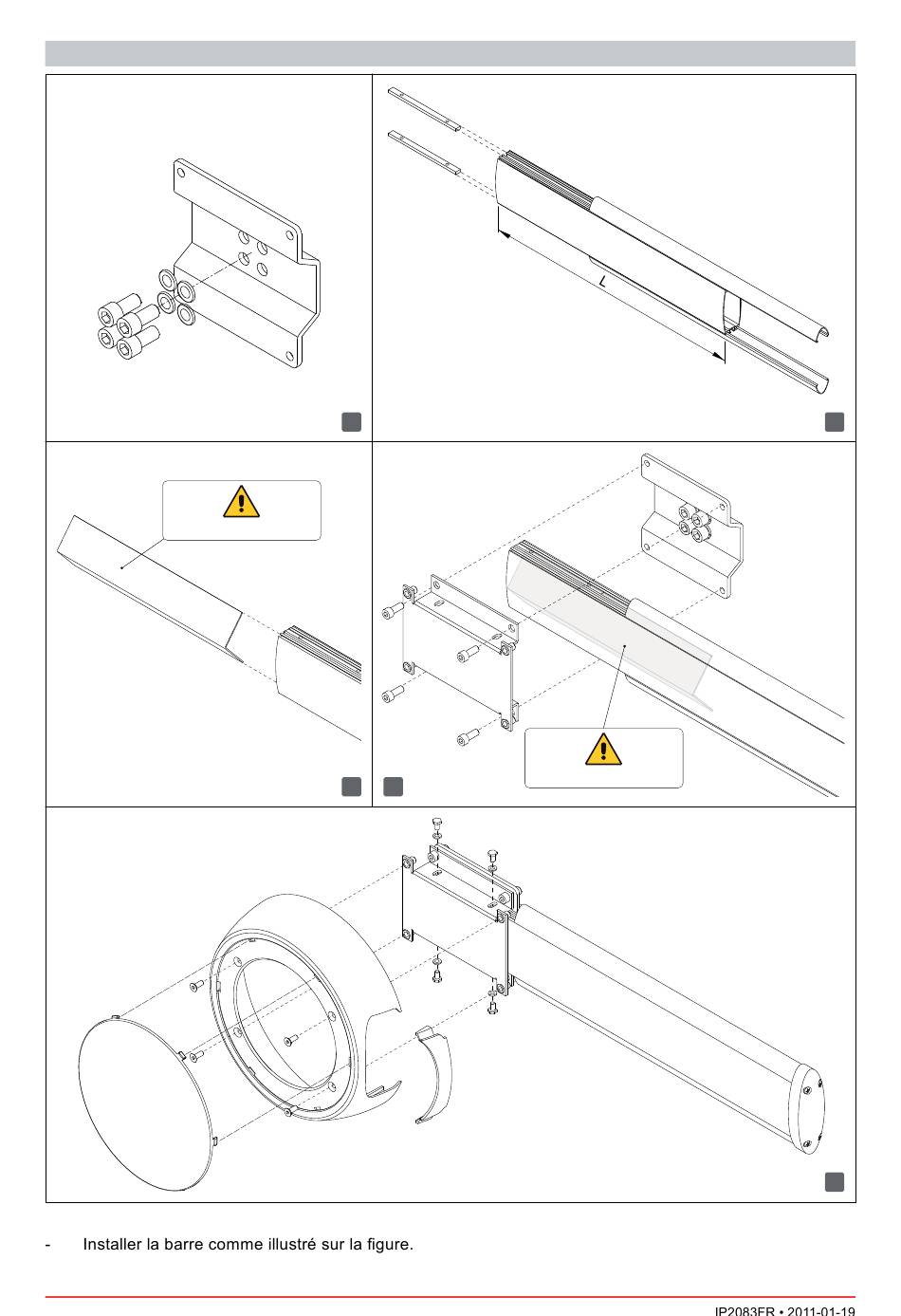 L

- Installer la barre comme illustré sur la figure.

IP2083FR • 2011-01-19