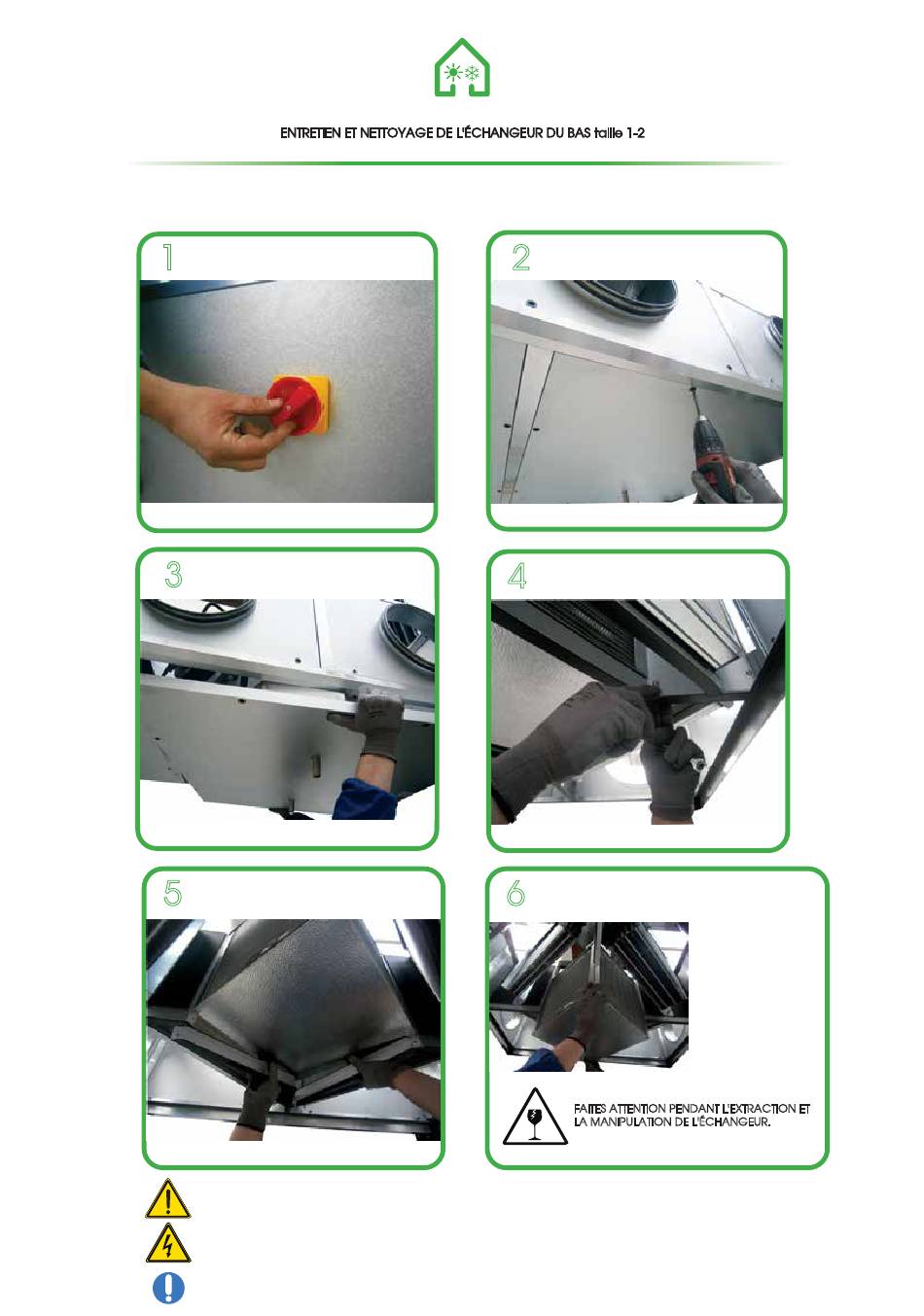 ENTRETIEN ET NETTOYAGE DE L'ÉCHANGEUR DU BAS taille 1-2

1

2

3

4

5

6

FAITES ATTENTION PENDANT L'EXTRACTION ET LA MANIPULATION DE L'ÉCHANGEUR.