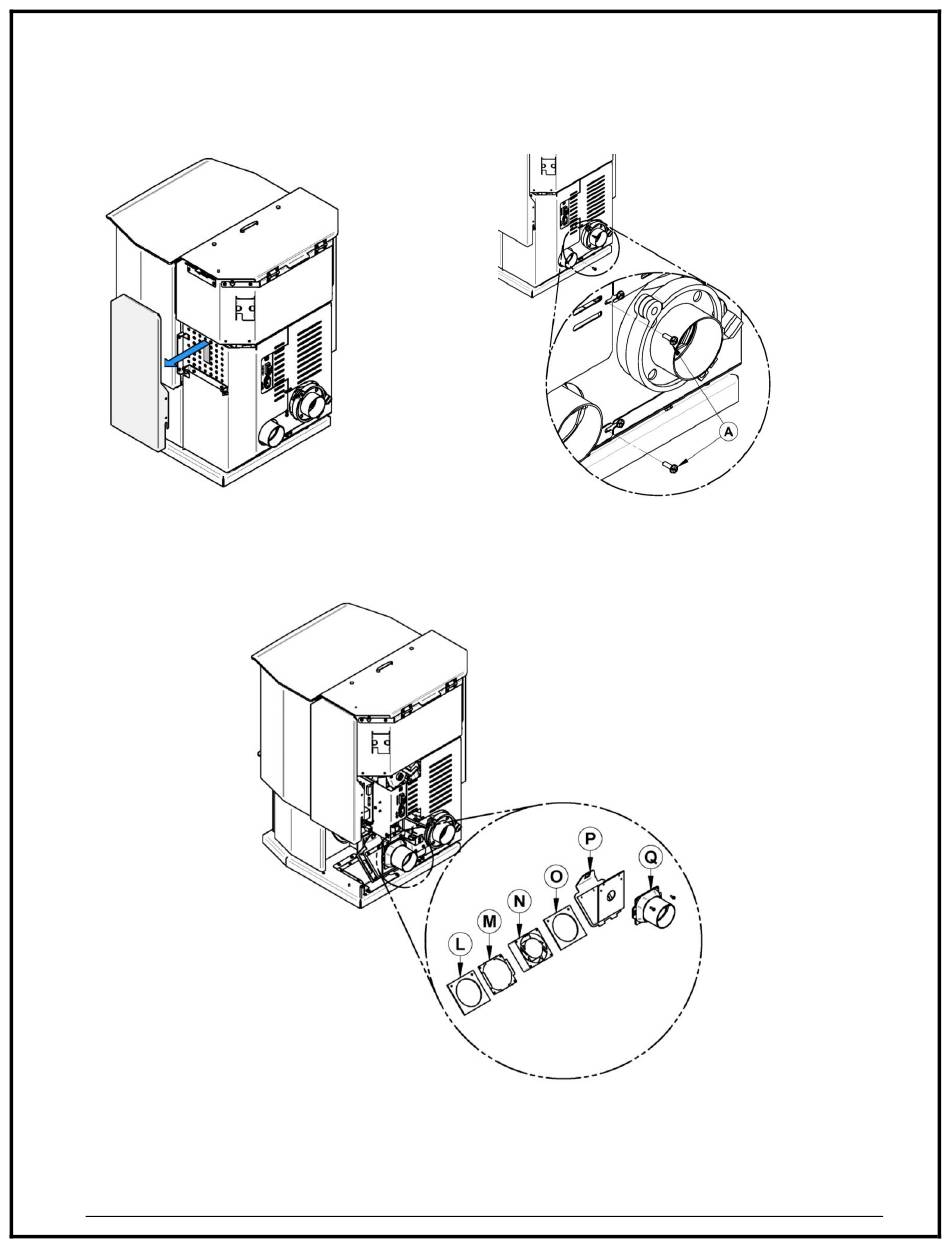 A

L
M
N
O
P
Q