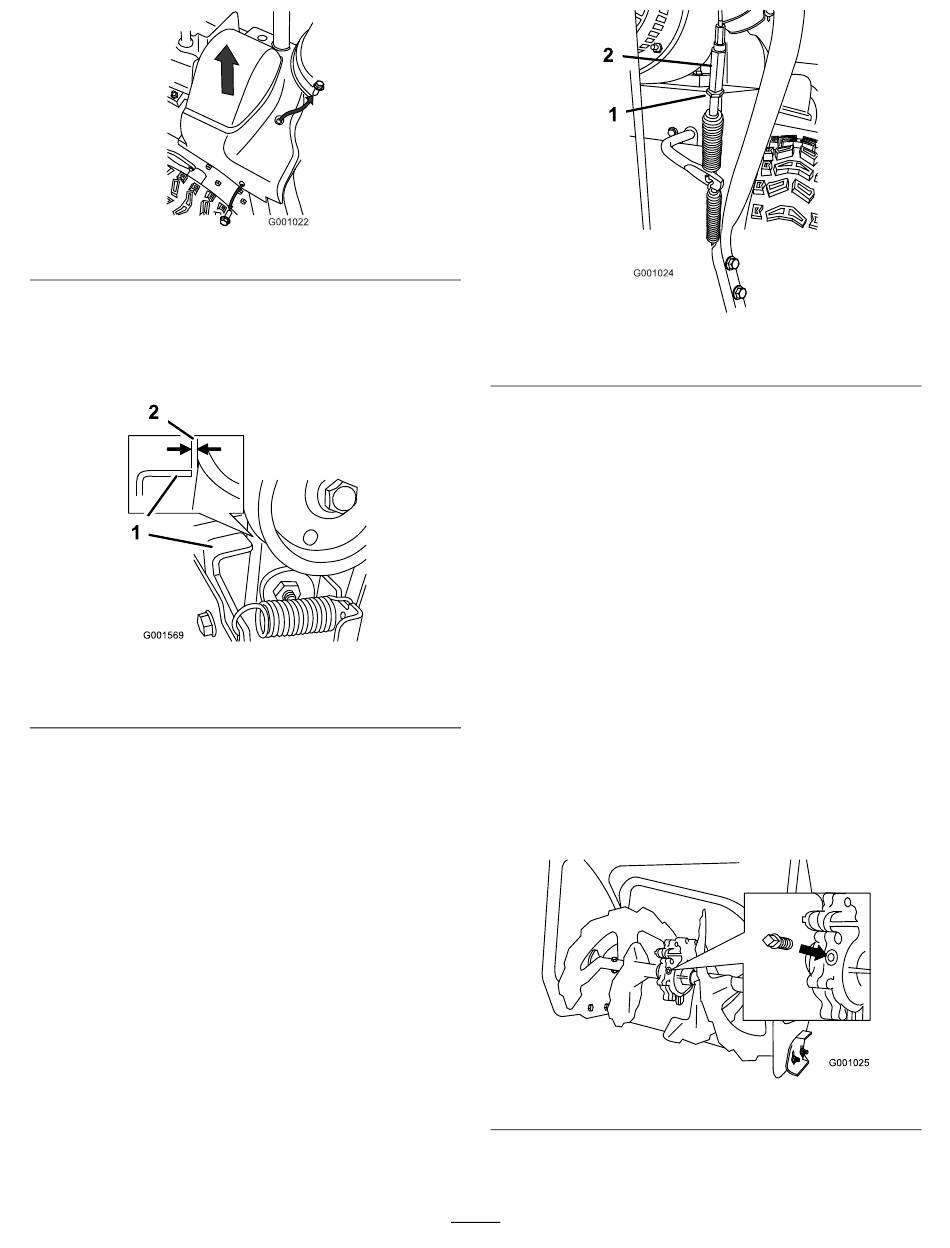 G001022

2

1

G001569

2

1

G001024

G001025